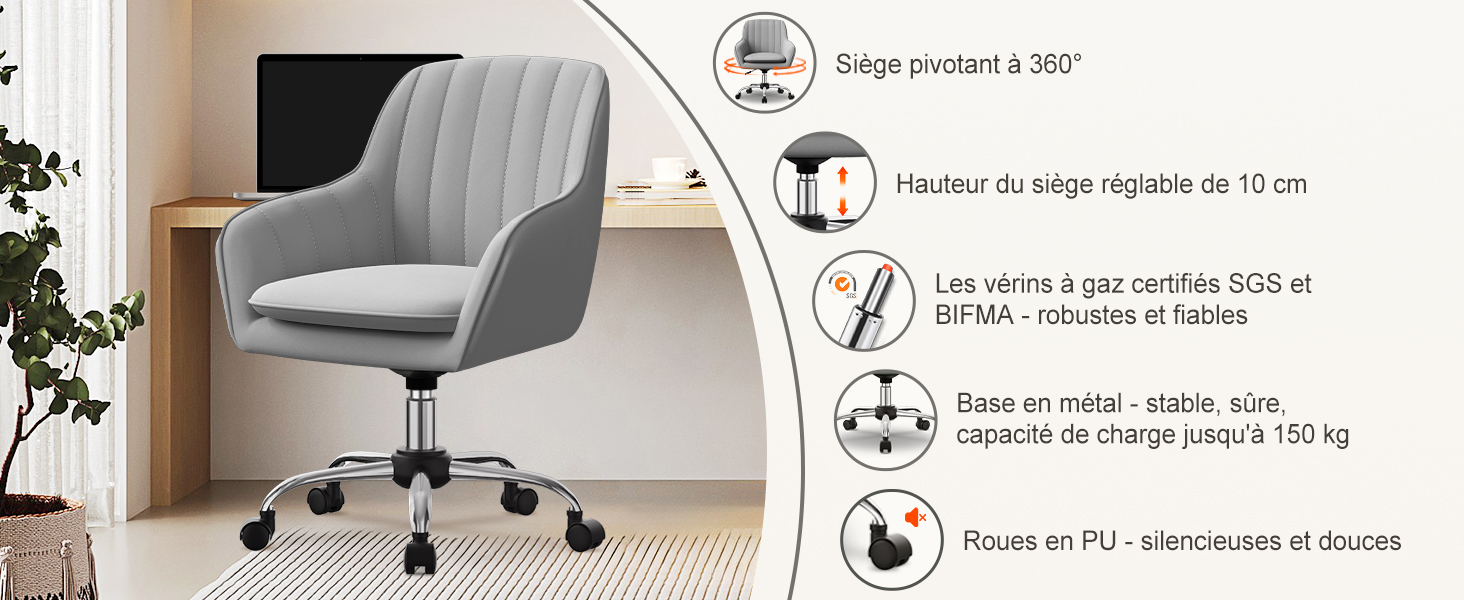 Siège pivotant à 360°

Hauteur du siège réglable de 10 cm

SGS

Les vérins à gaz certifiés SGS et BIFMA - robustes et fiables

Base en métal - stable, sûre, capacité de charge jusqu'à 150 kg

Roues en PU - silencieuses et douces