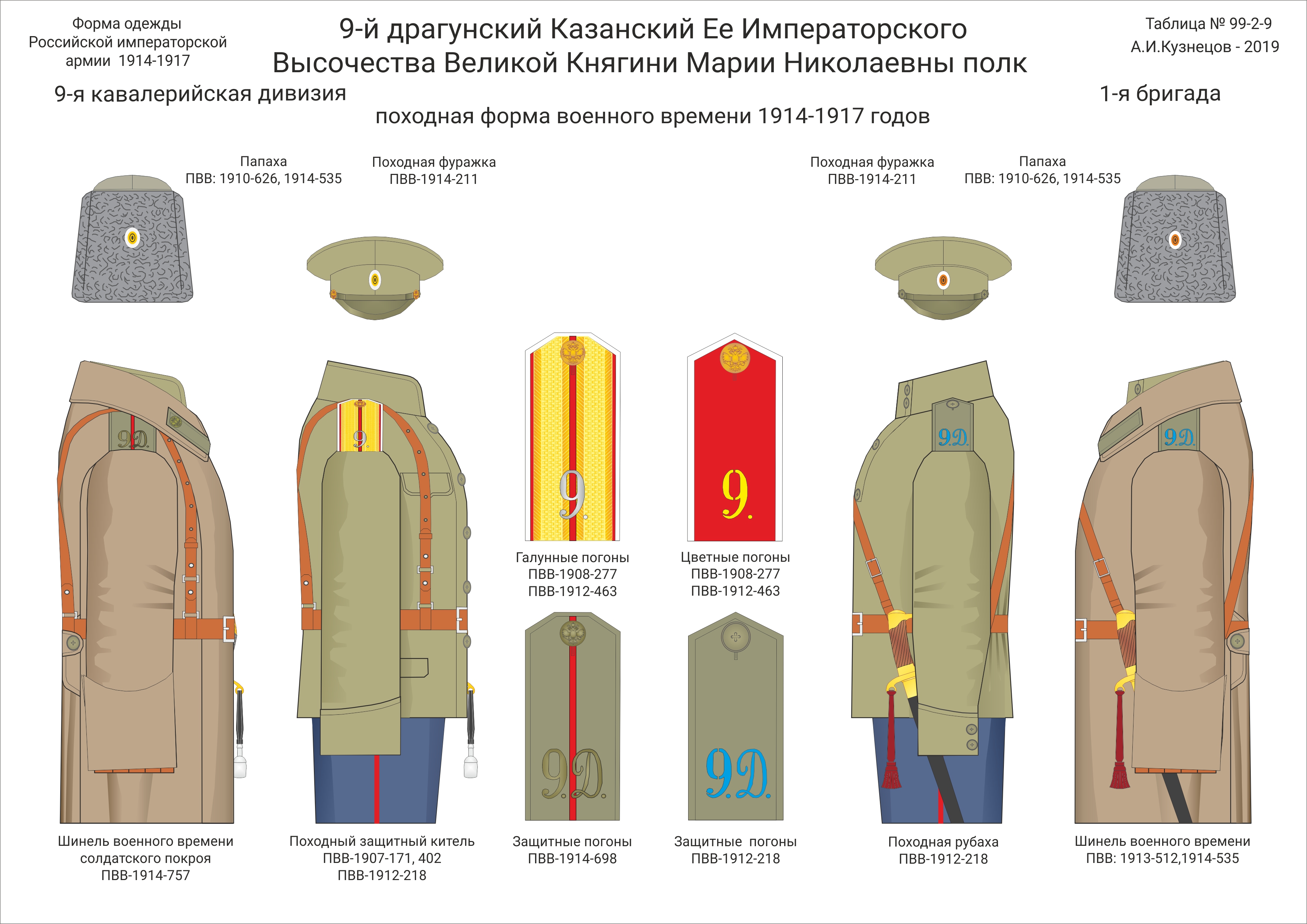 Форма одежды Российской императорской армии 1914-1917

9-й драгунский Казанский Ее Императорского Высочества Великой Княгини Марии Николаевны полк

Таблица № 99-2-9
А.И.Кузнецов - 2019

9-я кавалерийская дивизия

1-я бригада

походная форма военного времени 1914-1917 годов

Папаха
ПВВ: 1910-626, 1914-535

Походная фуражка
ПВВ-1914-211

Походная фуражка
ПВВ-1914-211

Папаха
ПВВ: 1910-626, 1914-535

9.Д.

9.

9.

9.

9.Д.

9.Д.

Галунные погоны
ПВВ-1908-277
ПВВ-1912-463

Цветные погоны
ПВВ-1908-277
ПВВ-1912-463

9.Д.

9.Д.

Шинель военного времени солдатского покроя
ПВВ-1914-757

Походный защитный китель
ПВВ-1907-171, 402
ПВВ-1912-218

Защитные погоны
ПВВ-1914-698

Защитные погоны
ПВВ-1912-218

Походная рубаха
ПВВ-1912-218

Шинель военного времени
ПВВ: 1913-512,1914-535