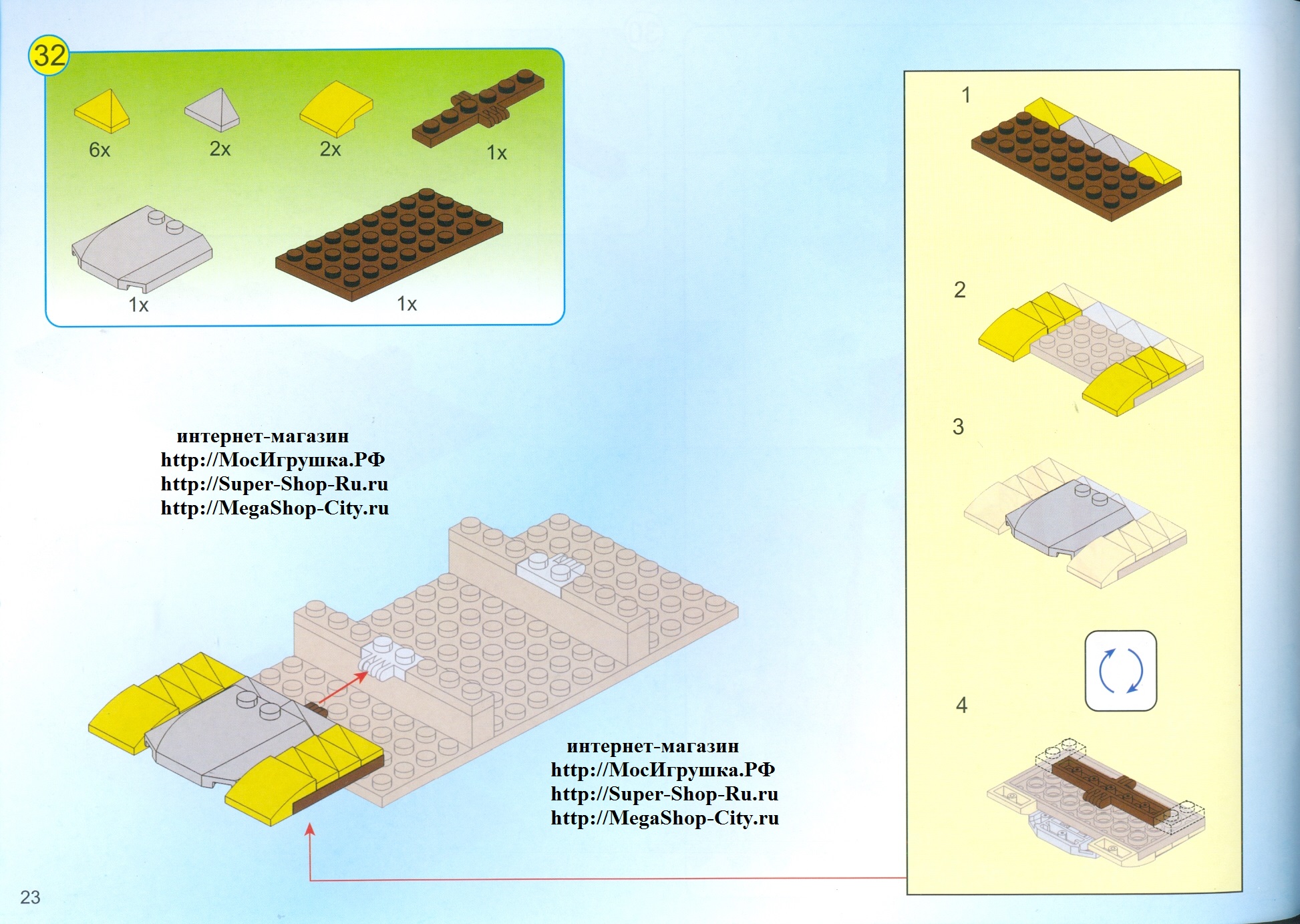 32

6x

2x

2x

1x

1x

1x

1

2

3

4

интернет-магазин
http://МосИгрушка.РФ
http://Super-Shop-Ru.ru
http://MegaShop-City.ru

интернет-магазин
http://МосИгрушка.РФ
http://Super-Shop-Ru.ru
http://MegaShop-City.ru

23