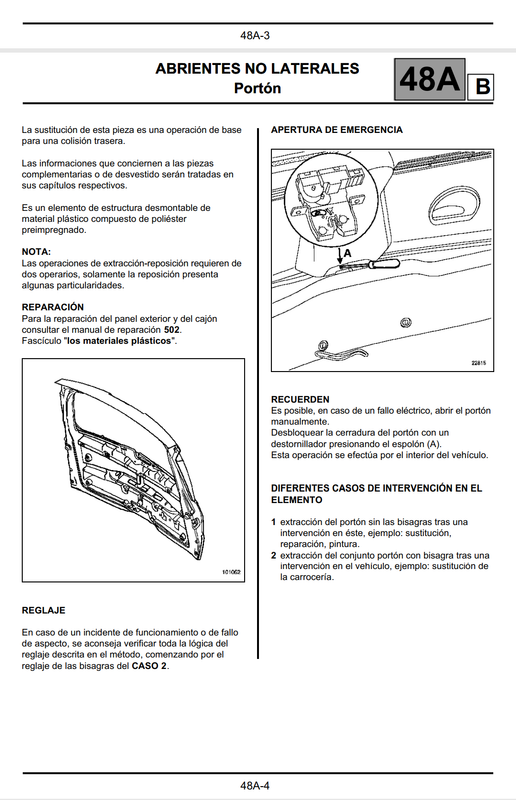 48A-3

ABRIENTES NO LATERALES
Portón

48A B

La sustitución de esta pieza es una operación de base para una colisión trasera.

Las informaciones que conciernen a las piezas complementarias o de desvestido serán tratadas en sus capítulos respectivos.

Es un elemento de estructura desmontable de material plástico compuesto de poliéster preimpregnado.

NOTA:
Las operaciones de extracción-reposición requieren de dos operarios, solamente la reposición presenta algunas particularidades.

REPARACIÓN
Para la reparación del panel exterior y del cajón consultar el manual de reparación 502.
Fascículo "los materiales plásticos".

101062

REGLAJE

En caso de un incidente de funcionamiento o de fallo de aspecto, se aconseja verificar toda la lógica del reglaje descrita en el método, comenzando por el reglaje de las bisagras del CASO 2.

APERTURA DE EMERGENCIA

A

22815

RECUERDEN
Es posible, en caso de un fallo eléctrico, abrir el portón manualmente.
Desbloquear la cerradura del portón con un destornillador presionando el espolón (A).
Esta operación se efectúa por el interior del vehículo.

DIFERENTES CASOS DE INTERVENCIÓN EN EL ELEMENTO

1 extracción del portón sin las bisagras tras una intervención en éste, ejemplo: sustitución, reparación, pintura.
2 extracción del conjunto portón con bisagra tras una intervención en el vehículo, ejemplo: sustitución de la carrocería.

48A-4