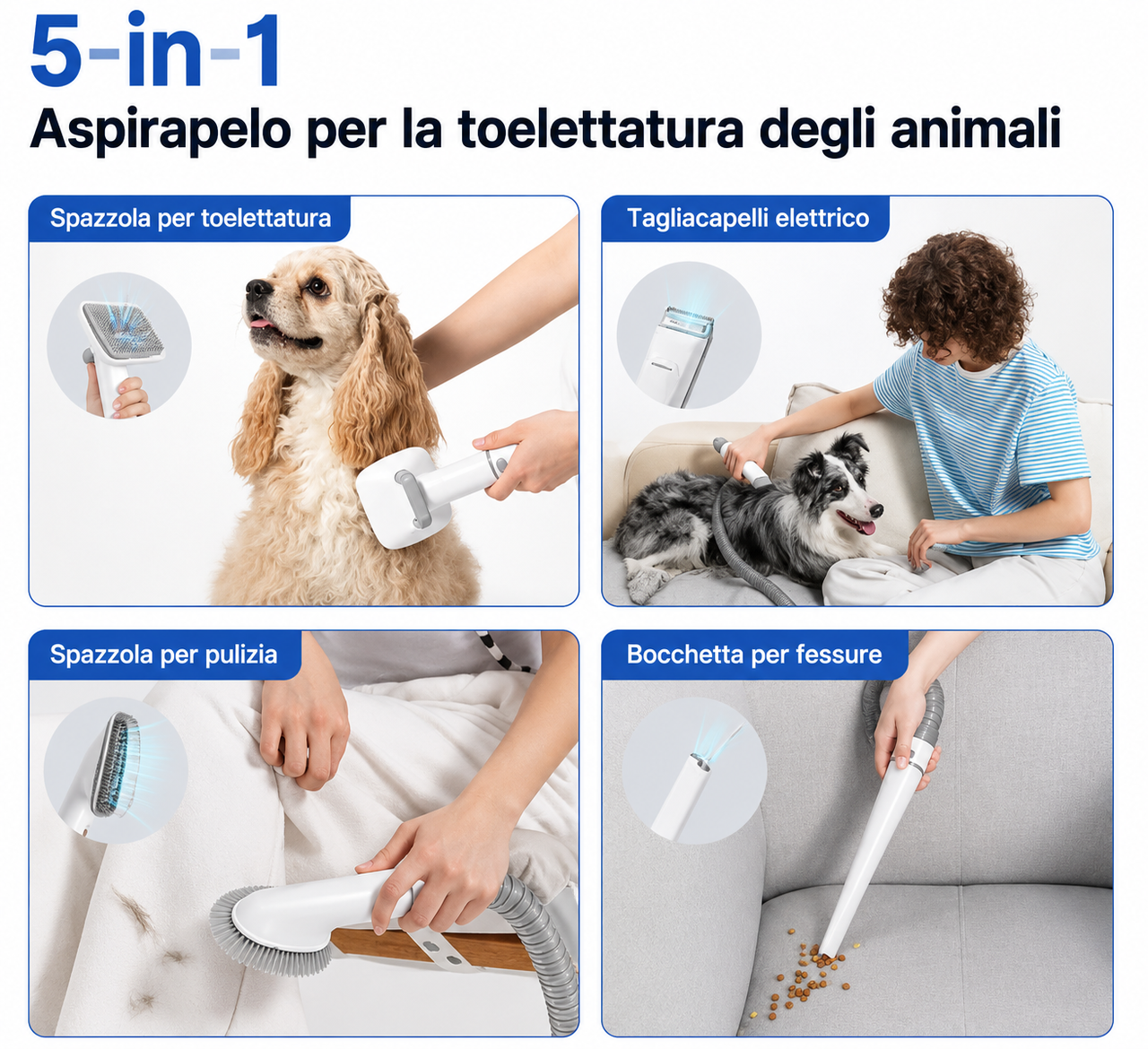 5-in-1
Aspirapelo per la toelettatura degli animali

Spazzola per toelettatura

Tagliacapelli elettrico

Spazzola per pulizia

Bocchetta per fessure