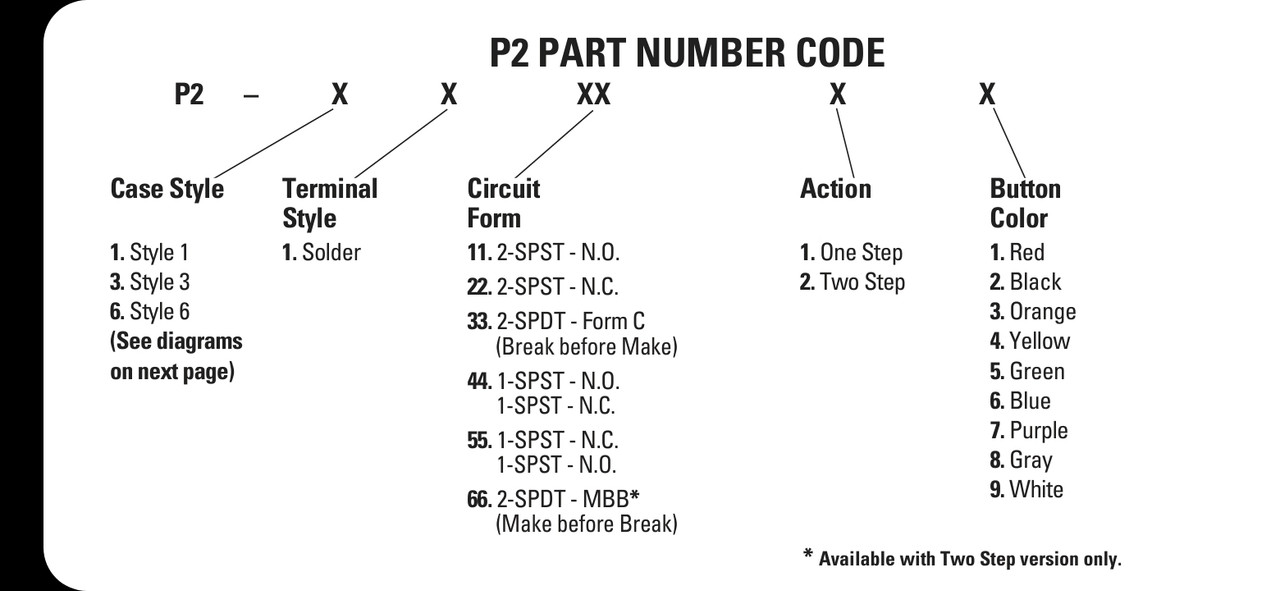 P2 PART NUMBER CODE

P2 – X X XX X X

Case Style

1. Style 1
3. Style 3
6. Style 6
(See diagrams on next page)

Terminal Style

1. Solder

Circuit Form

11. 2-SPST - N.O.
22. 2-SPST - N.C.
33. 2-SPDT - Form C (Break before Make)
44. 1-SPST - N.O. 1-SPST - N.C.
55. 1-SPST - N.C. 1-SPST - N.O.
66. 2-SPDT - MBB* (Make before Break)

Action

1. One Step
2. Two Step

Button Color

1. Red
2. Black
3. Orange
4. Yellow
5. Green
6. Blue
7. Purple
8. Gray
9. White

* Available with Two Step version only.