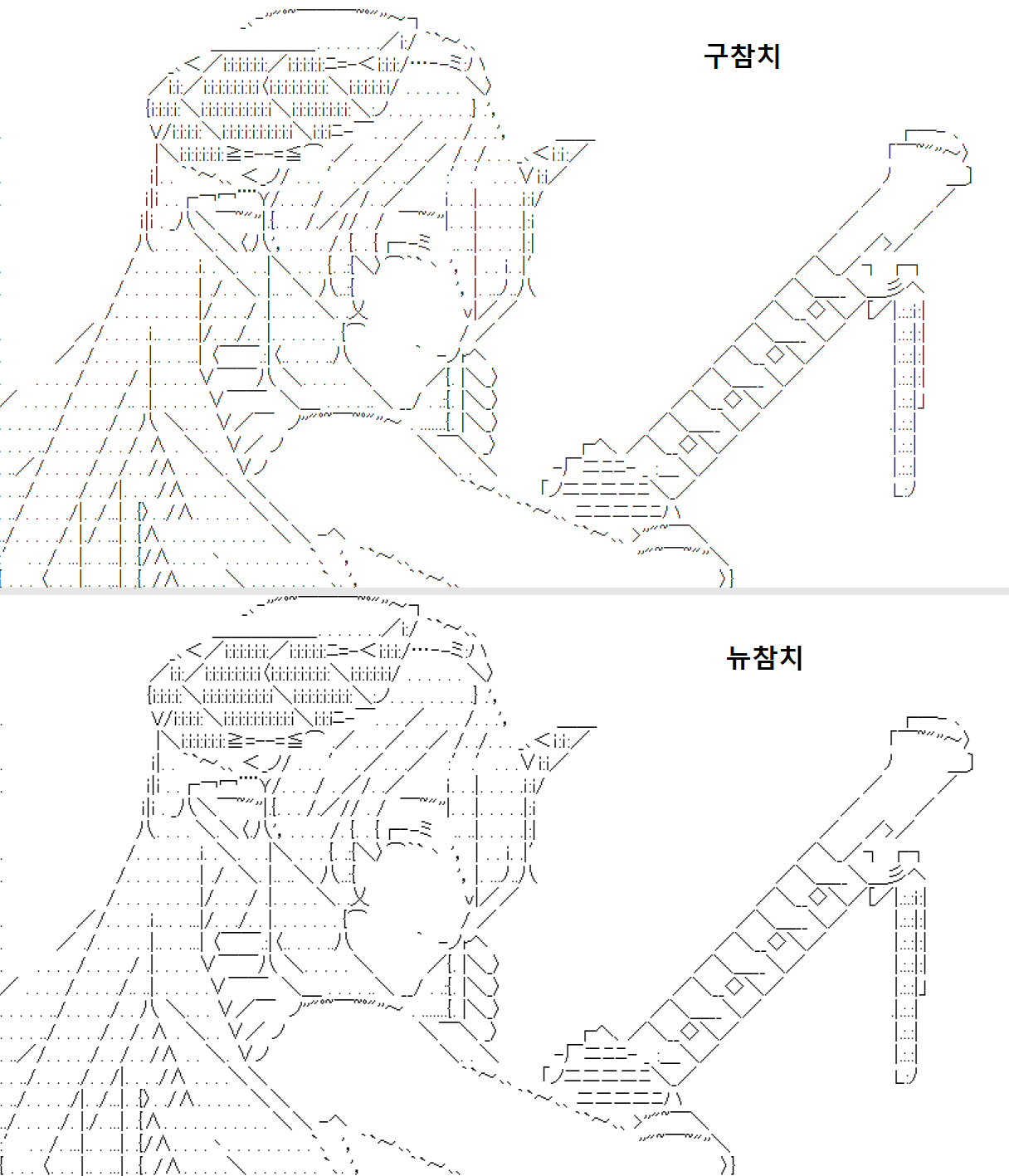 구참치

뉴참치