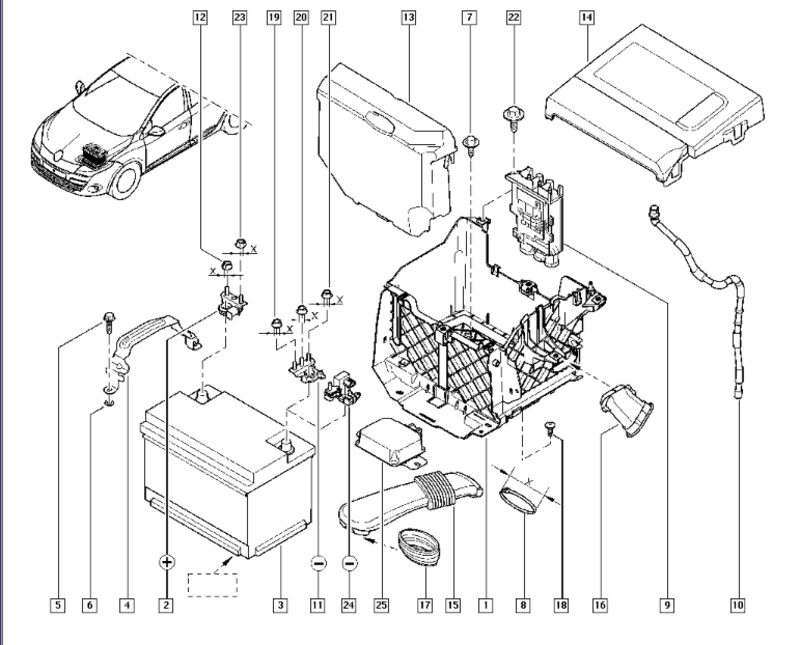 12 23 19 20 21 13 7 22 14

X
X
X
X
X
X

+ − −

5 6 4 2 3 11 24 25 17 15 1 8 18 16 9 10