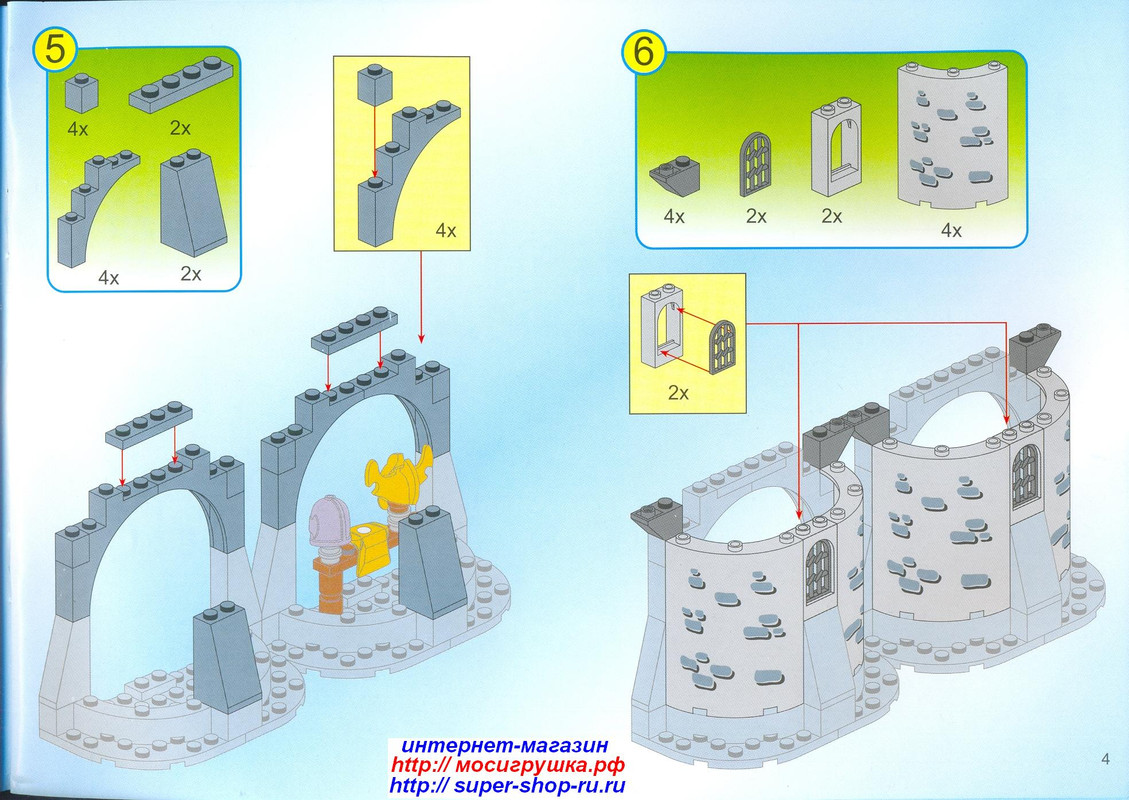 5

4x

2x

4x

2x

4x

6

4x

2x

2x

4x

2x

интернет-магазин
http:// мосигрушка.рф
http:// super-shop-ru.ru

4