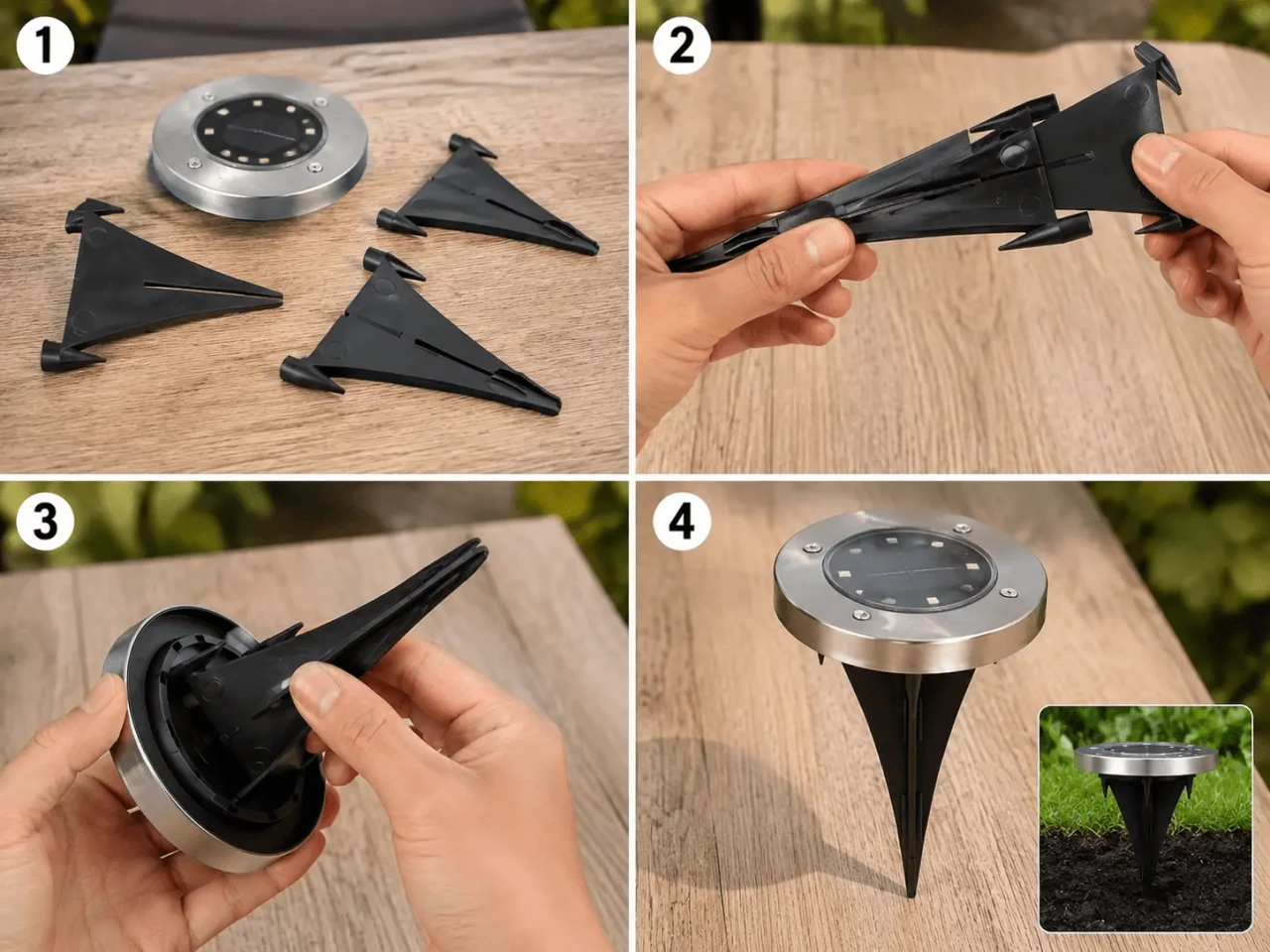 1

2

3

4