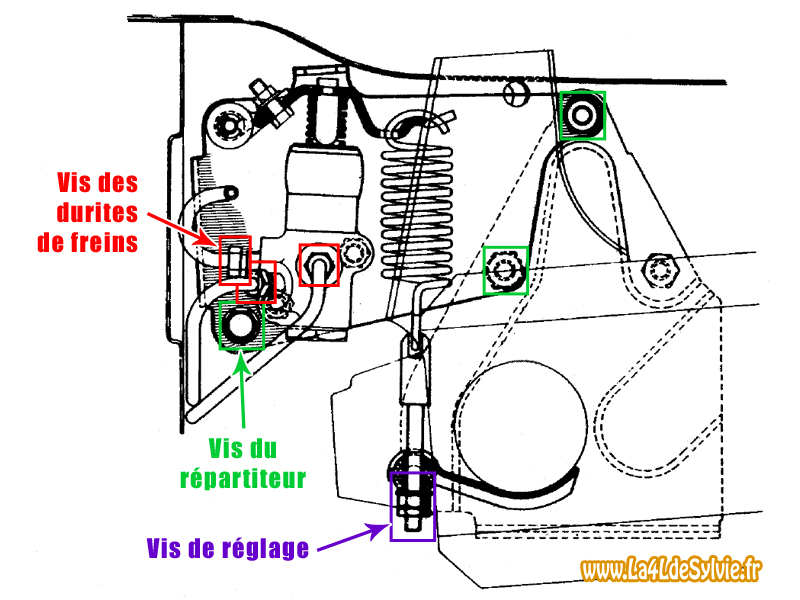 Vis des durites de freins

Vis du répartiteur

Vis de réglage

www.La4LdeSylvie.fr