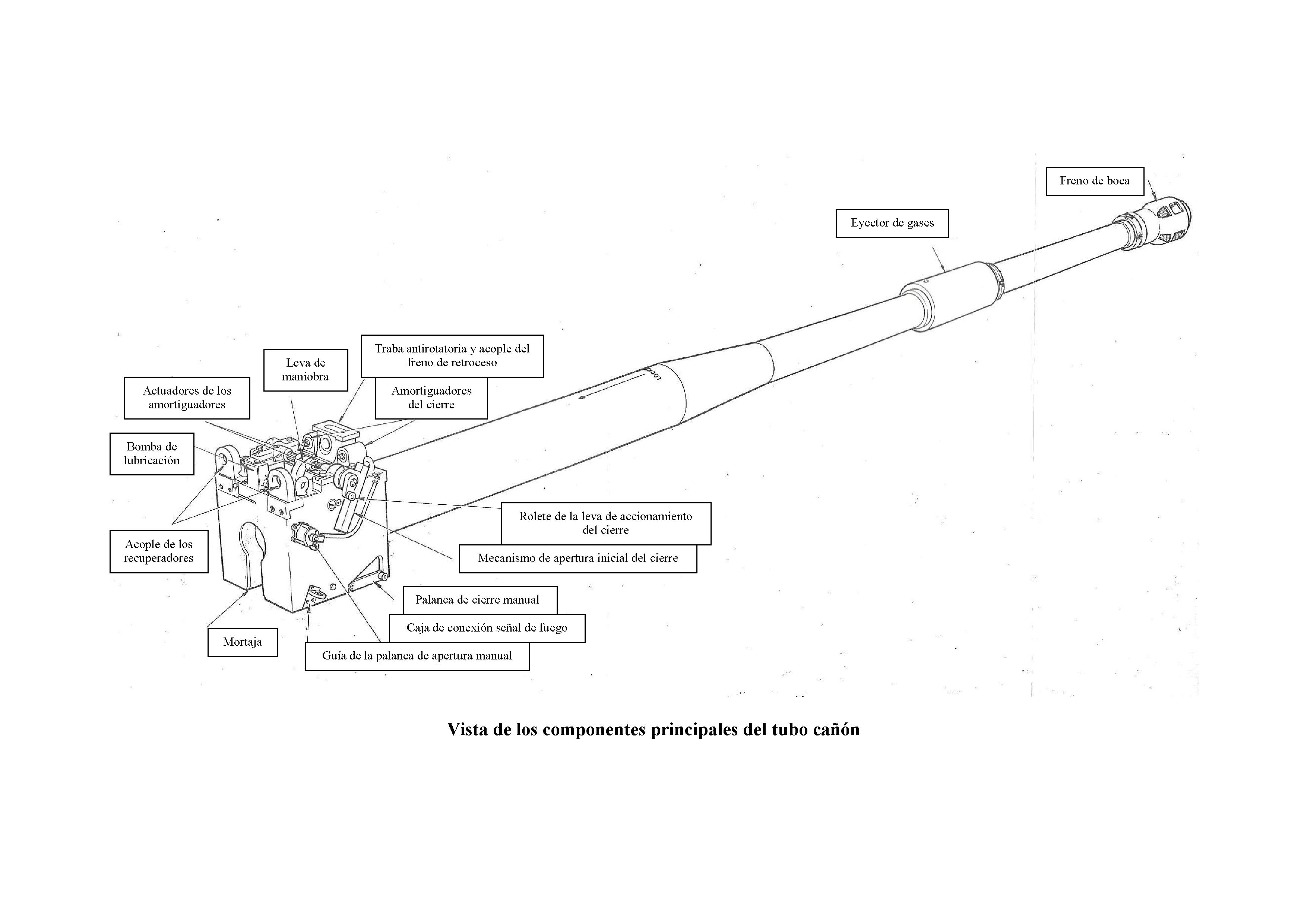 Freno de boca

Eyector de gases

Traba antirotatoria y acople del freno de retroceso

Leva de maniobra

Actuadores de los amortiguadores

Amortiguadores del cierre

LOCK

Bomba de lubricación

Rolete de la leva de accionamiento del cierre

Acople de los recuperadores

Mecanismo de apertura inicial del cierre

Palanca de cierre manual

Caja de conexión señal de fuego

Mortaja

Guía de la palanca de apertura manual

Vista de los componentes principales del tubo cañón