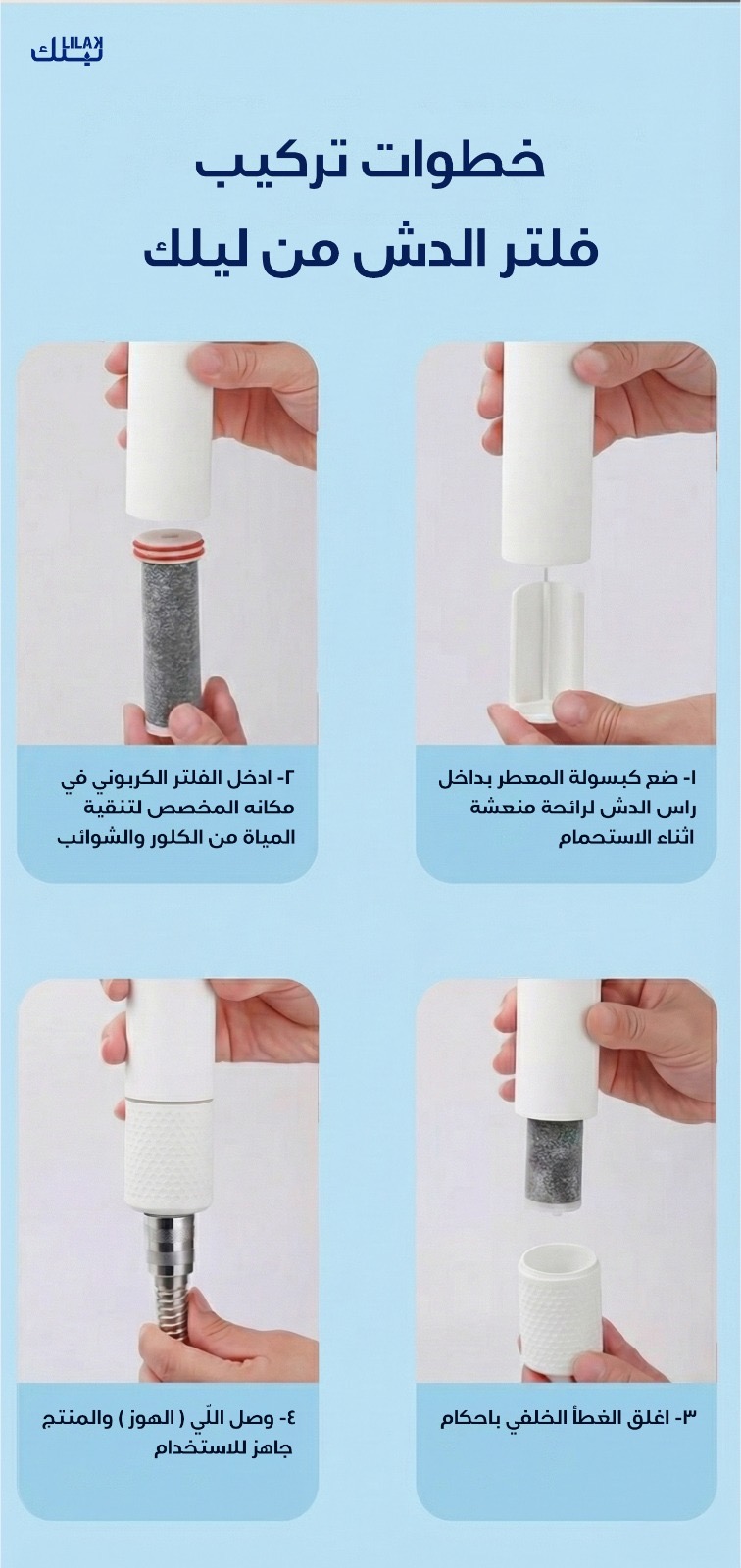 LILAK
ليلك

خطوات تركيب
فلتر الدش من ليلك

١- ضع كبسولة المعطر بداخل راس الدش لرائحة منعشة اثناء الاستحمام

٢- ادخل الفلتر الكربوني في مكانه المخصص لتنقية المياة من الكلور والشوائب

٣- اغلق الغطأ الخلفي باحكام

٤- وصل اللّي ( الهوز ) والمنتج جاهز للاستخدام