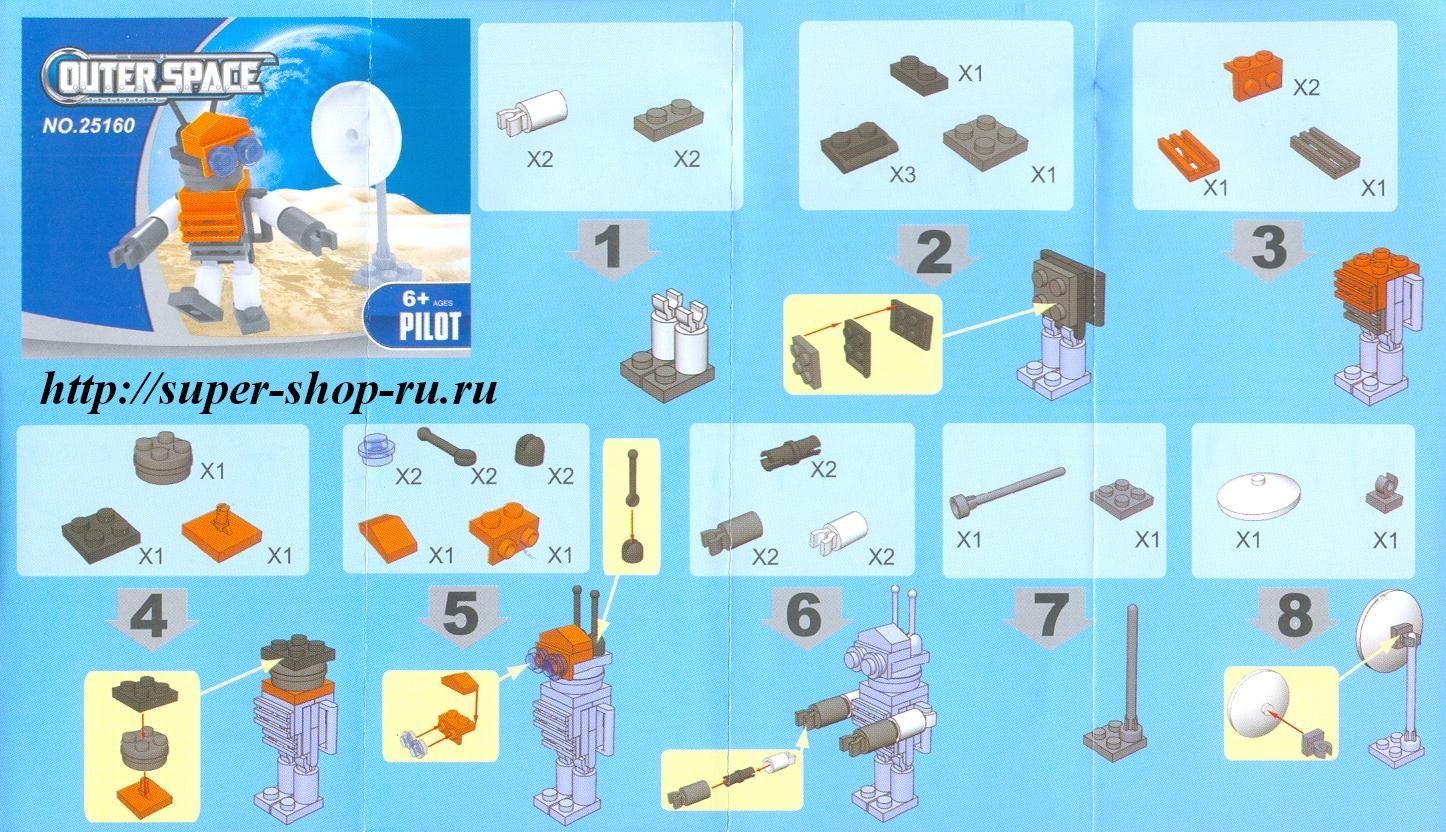 OUTER SPACE
NO.25160
6+ AGES
PILOT

http://super-shop-ru.ru

X2 X2
1

X1
X3 X1
2

X2
X1 X1
3

X1
X1 X1
4

X2 X2 X2
X1 X1
5

X2
X2 X2
6

X1 X1
7

X1 X1
8