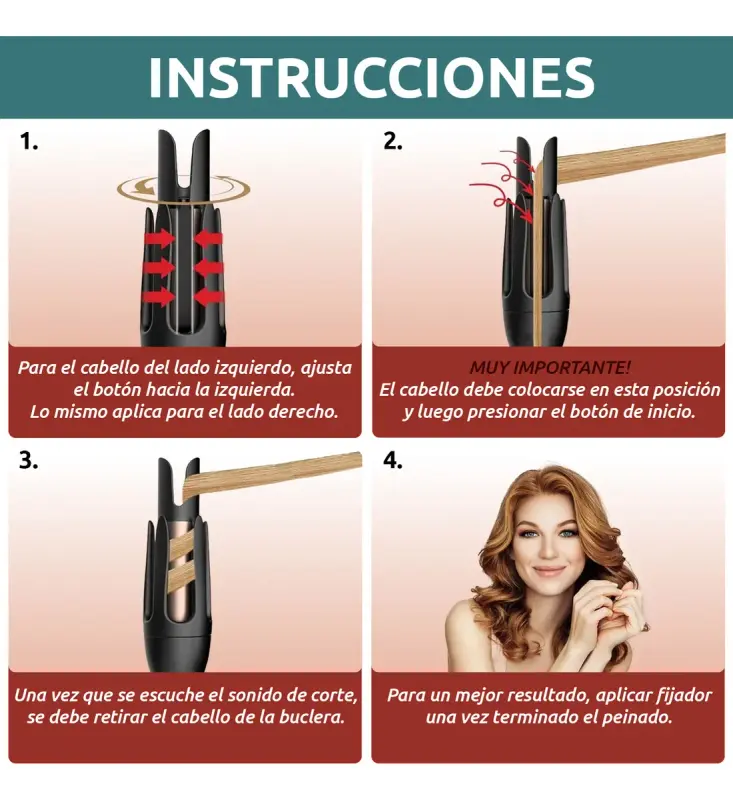 INSTRUCCIONES

1.

Para el cabello del lado izquierdo, ajusta el botón hacia la izquierda. Lo mismo aplica para el lado derecho.

2.

MUY IMPORTANTE!
El cabello debe colocarse en esta posición y luego presionar el botón de inicio.

3.

Una vez que se escuche el sonido de corte, se debe retirar el cabello de la buclera.

4.

Para un mejor resultado, aplicar fijador una vez terminado el peinado.