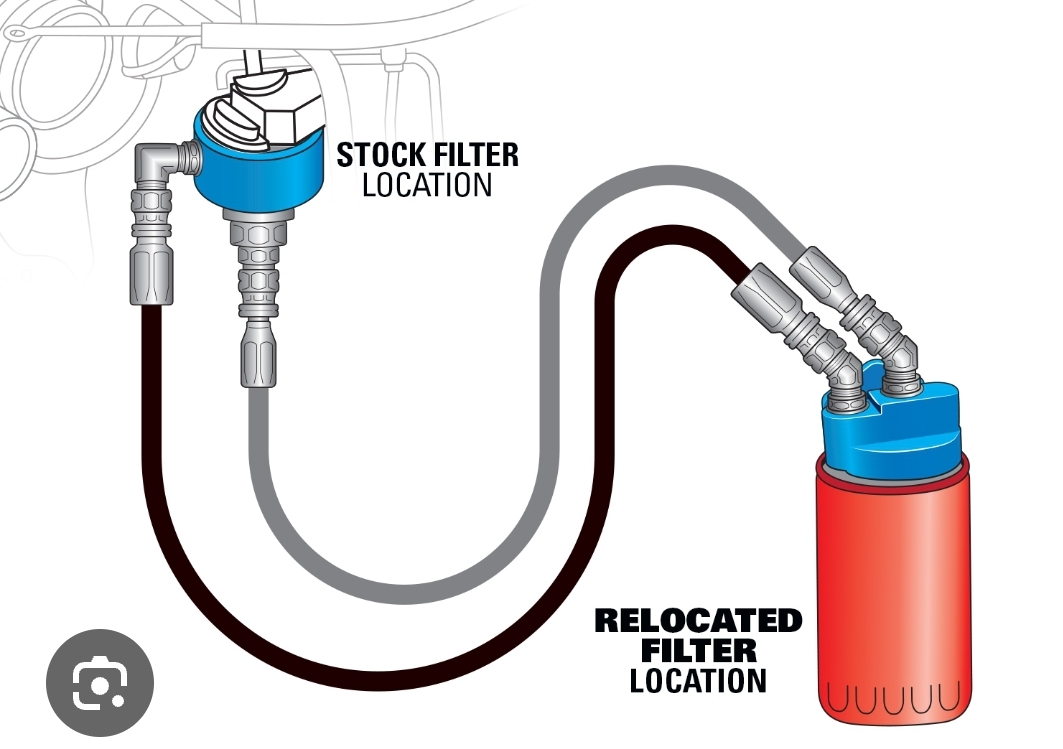 STOCK FILTER
LOCATION

RELOCATED
FILTER
LOCATION