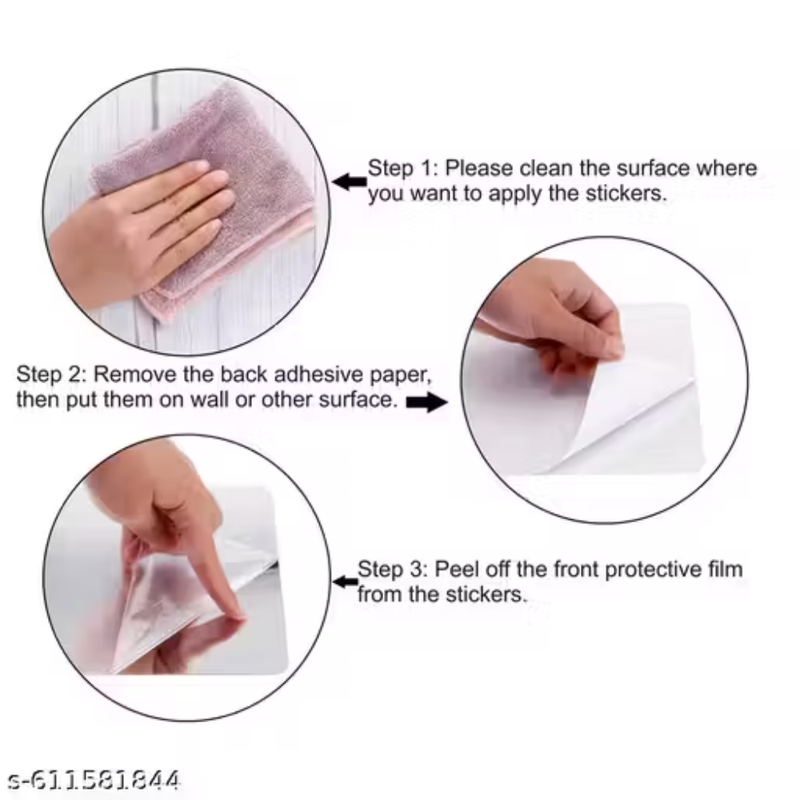 Step 1: Please clean the surface where you want to apply the stickers.

Step 2: Remove the back adhesive paper, then put them on wall or other surface.

Step 3: Peel off the front protective film from the stickers.

s-611581844