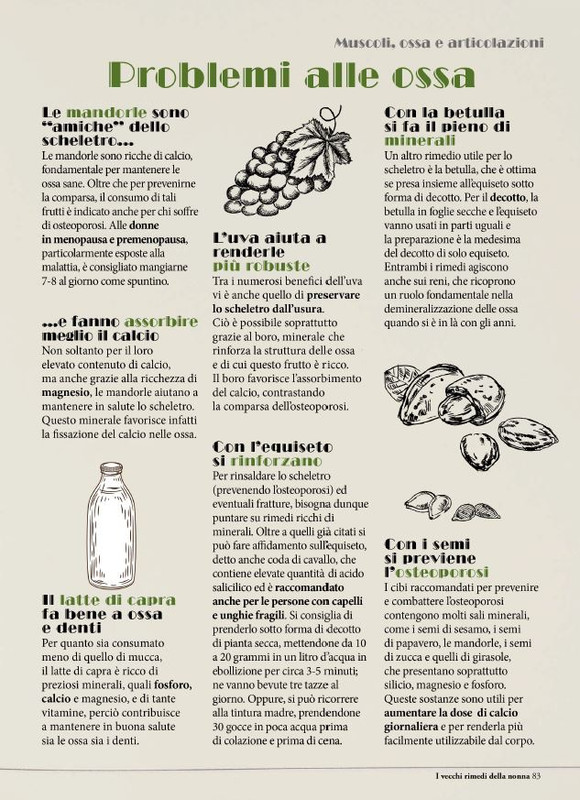 Muscoli, ossa e articolazioni

Problemi alle ossa

Le mandorle sono "amiche" dello scheletro...

Le mandorle sono ricche di calcio, fondamentale per mantenere le ossa sane. Oltre che per prevenirne la comparsa, il consumo di tali frutti è indicato anche per chi soffre di osteoporosi. Alle donne in menopausa e premenopausa, particolarmente esposte alla malattia, è consigliato mangiarne 7-8 al giorno come spuntino.

...e fanno assorbire meglio il calcio

Non soltanto per il loro elevato contenuto di calcio, ma anche grazie alla ricchezza di magnesio, le mandorle aiutano a mantenere in salute lo scheletro. Questo minerale favorisce infatti la fissazione del calcio nelle ossa.

Il latte di capra fa bene a ossa e denti

Per quanto sia consumato meno di quello di mucca, il latte di capra è ricco di preziosi minerali, quali fosforo, calcio e magnesio, e di tante vitamine, perciò contribuisce a mantenere in buona salute sia le ossa sia i denti.

L'uva aiuta a renderle più robuste

Tra i numerosi benefici dell'uva vi è anche quello di preservare lo scheletro dall'usura. Ciò è possibile soprattutto grazie al boro, minerale che rinforza la struttura delle ossa e di cui questo frutto è ricco. Il boro favorisce l'assorbimento del calcio, contrastando la comparsa dell'osteoporosi.

Con l'equiseto si rinforzano

Per rinsaldare lo scheletro (prevenendo l'osteoporosi) ed eventuali fratture, bisogna dunque puntare su rimedi ricchi di minerali. Oltre a quelli già citati si può fare affidamento sull'equiseto, detto anche coda di cavallo, che contiene elevate quantità di acido salicilico ed è raccomandato anche per le persone con capelli e unghie fragili. Si consiglia di prenderlo sotto forma di decotto di pianta secca, mettendone da 10 a 20 grammi in un litro d'acqua in ebollizione per circa 3-5 minuti; ne vanno bevute tre tazze al giorno. Oppure, si può ricorrere alla tintura madre, prendendone 30 gocce in poca acqua prima di colazione e prima di cena.

Con la betulla si fa il pieno di minerali

Un altro rimedio utile per lo scheletro è la betulla, che è ottima se presa insieme all'equiseto sotto forma di decotto. Per il decotto, la betulla in foglie secche e l'equiseto vanno usati in parti uguali e la preparazione è la medesima del decotto di solo equiseto. Entrambi i rimedi agiscono anche sui reni, che ricoprono un ruolo fondamentale nella demineralizzazione delle ossa quando si è in là con gli anni.

Con i semi si previene l'osteoporosi

I cibi raccomandati per prevenire e combattere l'osteoporosi contengono molti sali minerali, come i semi di sesamo, i semi di papavero, le mandorle, i semi di zucca e quelli di girasole, che presentano soprattutto silicio, magnesio e fosforo. Queste sostanze sono utili per aumentare la dose di calcio giornaliera e per renderla più facilmente utilizzabile dal corpo.

I vecchi rimedi della nonna 83