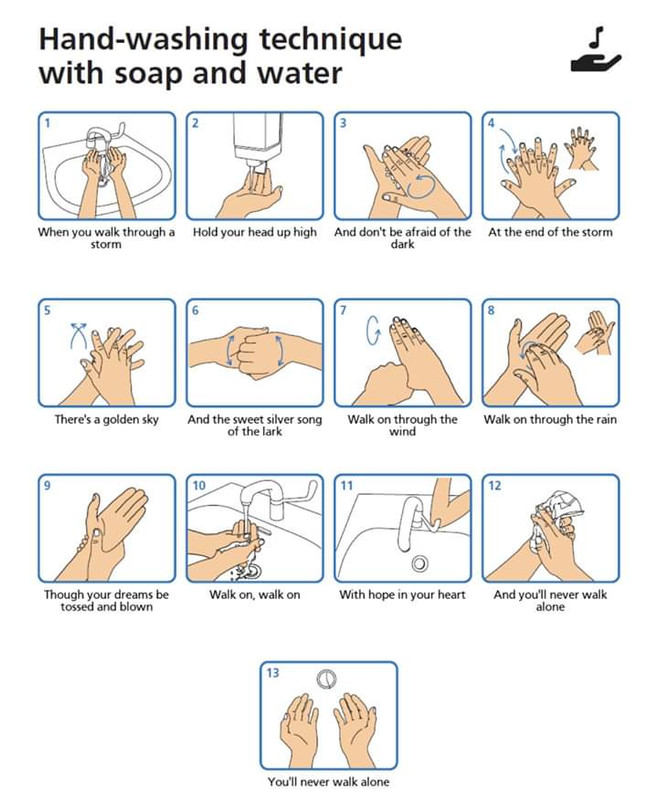 Hand-washing technique with soap and water

1
When you walk through a storm

2
Hold your head up high

3
And don't be afraid of the dark

4
At the end of the storm

5
There's a golden sky

6
And the sweet silver song of the lark

7
Walk on through the wind

8
Walk on through the rain

9
Though your dreams be tossed and blown

10
Walk on, walk on

11
With hope in your heart

12
And you'll never walk alone

13
You'll never walk alone