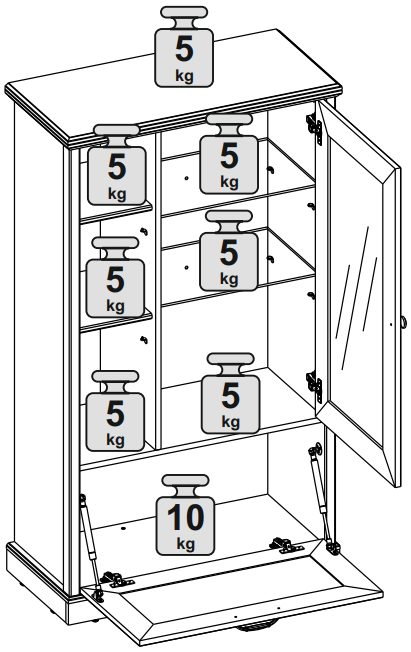 5 kg

5 kg

5 kg

5 kg

5 kg

5 kg

5 kg

10 kg