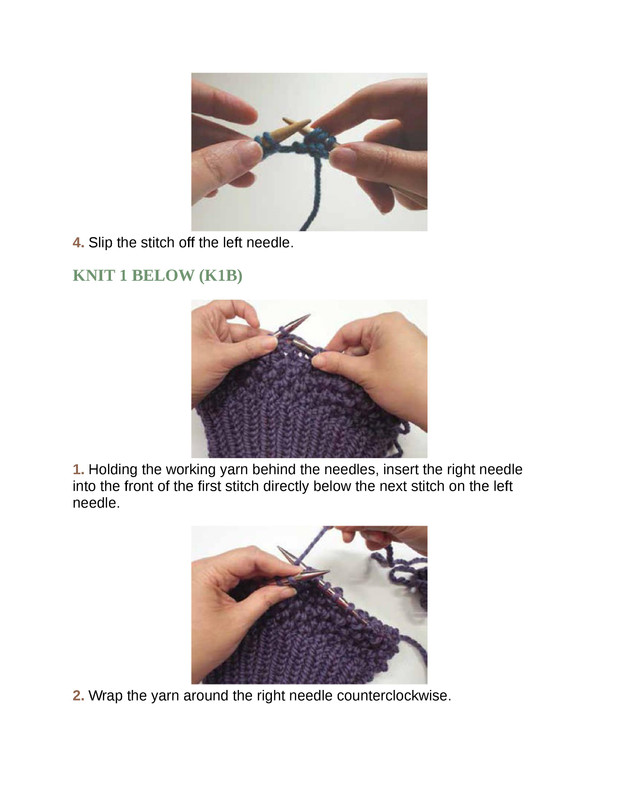 4. Slip the stitch off the left needle.

KNIT 1 BELOW (K1B)

1. Holding the working yarn behind the needles, insert the right needle into the front of the first stitch directly below the next stitch on the left needle.

2. Wrap the yarn around the right needle counterclockwise.