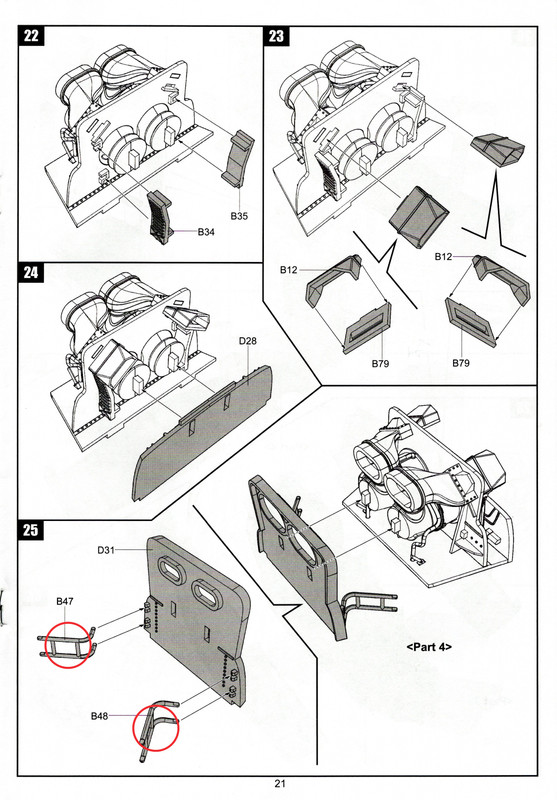 22

B35

B34

23

B12

B12

B79

B79

24

D28

25

D31

B47

B48

<Part 4>

21