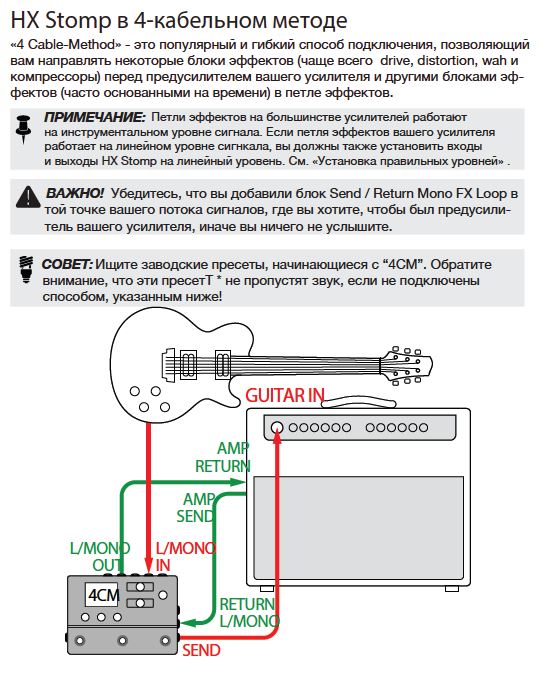 HX Stomp в 4-кабельном методе

«4 Cable-Method» - это популярный и гибкий способ подключения, позволяющий вам направлять некоторые блоки эффектов (чаще всего drive, distortion, wah и компрессоры) перед предусилителем вашего усилителя и другими блоками эффектов (часто основанными на времени) в петле эффектов.

ПРИМЕЧАНИЕ: Петли эффектов на большинстве усилителей работают на инструментальном уровне сигнала. Если петля эффектов вашего усилителя работает на линейном уровне сигнала, вы должны также установить входы и выходы HX Stomp на линейный уровень. См. «Установка правильных уровней» .

ВАЖНО! Убедитесь, что вы добавили блок Send / Return Mono FX Loop в той точке вашего потока сигналов, где вы хотите, чтобы был предусилитель вашего усилителя, иначе вы ничего не услышите.

СОВЕТ: Ищите заводские пресеты, начинающиеся с “4CM”. Обратите внимание, что эти пресетТ * не пропустят звук, если не подключены способом, указанным ниже!

GUITAR IN

AMP RETURN

AMP SEND

L/MONO OUT

L/MONO IN

4CM

RETURN L/MONO

SEND