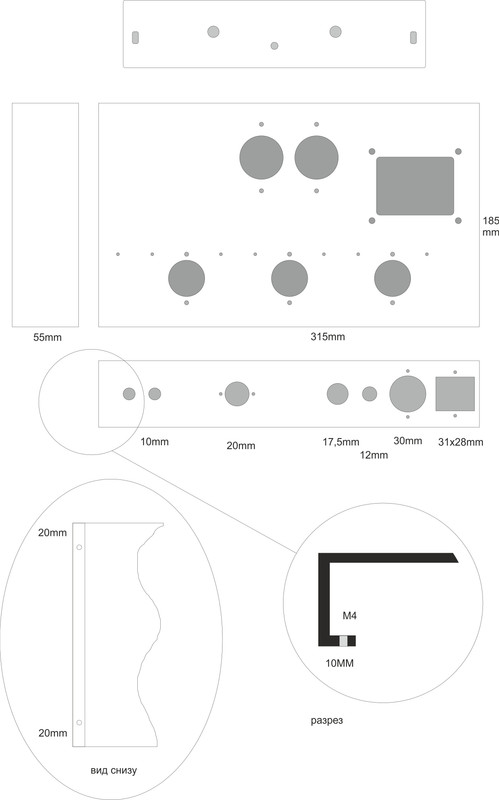 185 mm

55mm

315mm

10mm

20mm

17,5mm

12mm

30mm

31x28mm

20mm

20mm

вид снизу

M4

10MM

разрез