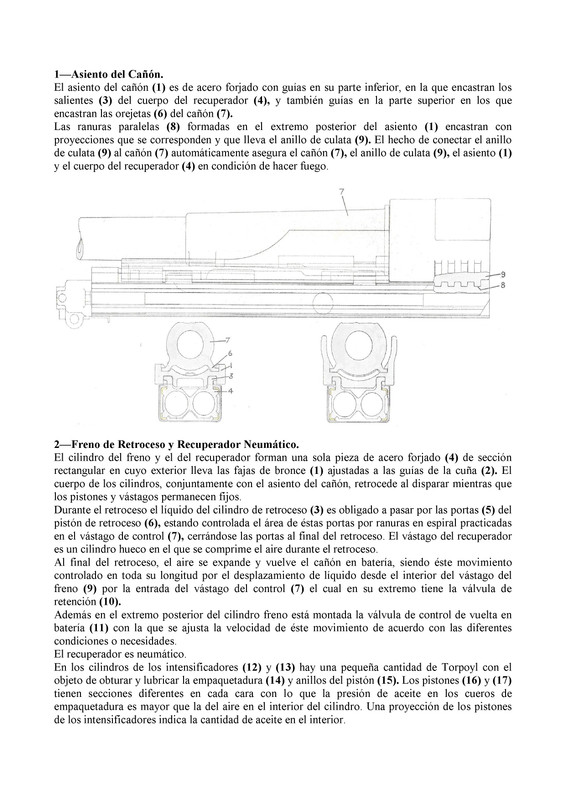 1—Asiento del Cañón.
El asiento del cañón (1) es de acero forjado con guías en su parte inferior, en la que encastran los salientes (3) del cuerpo del recuperador (4), y también guías en la parte superior en los que encastran las orejetas (6) del cañón (7).
Las ranuras paralelas (8) formadas en el extremo posterior del asiento (1) encastran con proyecciones que se corresponden y que lleva el anillo de culata (9). El hecho de conectar el anillo de culata (9) al cañón (7) automáticamente asegura el cañón (7), el anillo de culata (9), el asiento (1) y el cuerpo del recuperador (4) en condición de hacer fuego.

7
9
8
7
6
1
3
4

2—Freno de Retroceso y Recuperador Neumático.
El cilindro del freno y el del recuperador forman una sola pieza de acero forjado (4) de sección rectangular en cuyo exterior lleva las fajas de bronce (1) ajustadas a las guías de la cuña (2). El cuerpo de los cilindros, conjuntamente con el asiento del cañón, retrocede al disparar mientras que los pistones y vástagos permanecen fijos.
Durante el retroceso el líquido del cilindro de retroceso (3) es obligado a pasar por las portas (5) del pistón de retroceso (6), estando controlada el área de éstas portas por ranuras en espiral practicadas en el vástago de control (7), cerrándose las portas al final del retroceso. El vástago del recuperador es un cilindro hueco en el que se comprime el aire durante el retroceso.
Al final del retroceso, el aire se expande y vuelve el cañón en batería, siendo éste movimiento controlado en toda su longitud por el desplazamiento de líquido desde el interior del vástago del freno (9) por la entrada del vástago del control (7) el cual en su extremo tiene la válvula de retención (10).
Además en el extremo posterior del cilindro freno está montada la válvula de control de vuelta en batería (11) con la que se ajusta la velocidad de éste movimiento de acuerdo con las diferentes condiciones o necesidades.
El recuperador es neumático.
En los cilindros de los intensificadores (12) y (13) hay una pequeña cantidad de Torpoyl con el objeto de obturar y lubricar la empaquetadura (14) y anillos del pistón (15). Los pistones (16) y (17) tienen secciones diferentes en cada cara con lo que la presión de aceite en los cueros de empaquetadura es mayor que la del aire en el interior del cilindro. Una proyección de los pistones de los intensificadores indica la cantidad de aceite en el interior.