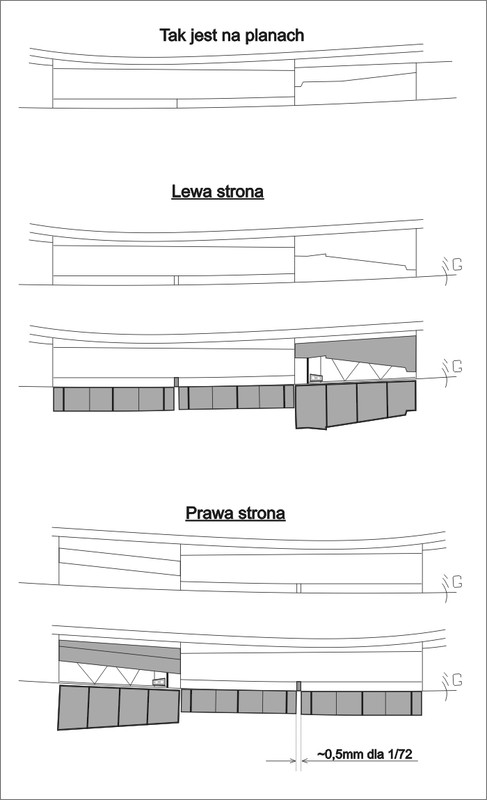 Tak jest na planach

Lewa strona

G

G

Prawa strona

G

G

~0,5mm dla 1/72