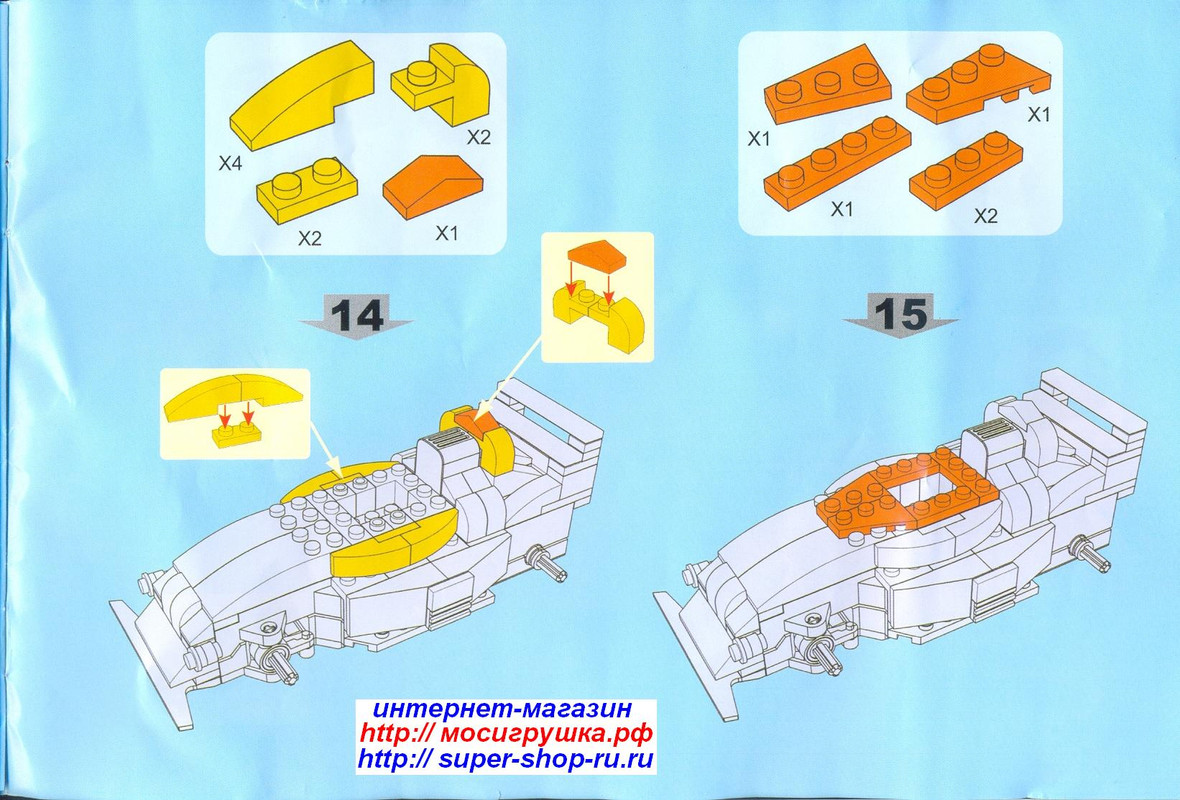 X4
X2
X2
X1

14

X1
X1
X1
X2

15

интернет-магазин
http:// мосигрушка.рф
http:// super-shop-ru.ru