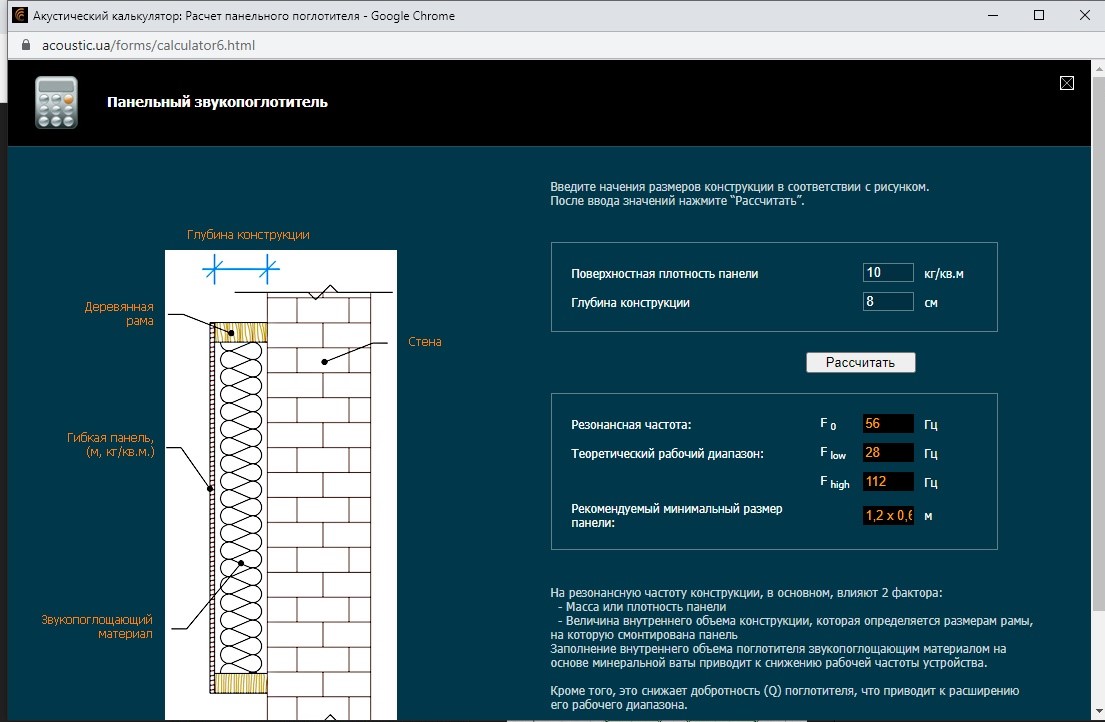 Акустический калькулятор: Расчет панельного поглотителя - Google Chrome

acoustic.ua/forms/calculator6.html

Панельный звукопоглотитель

Глубина конструкции

Деревянная рама

Стена

Гибкая панель, (м, кг/кв.м.)

Звукопоглощающий материал

Введите начения размеров конструкции в соответствии с рисунком.
После ввода значений нажмите "Рассчитать".

Поверхностная плотность панели 10 кг/кв.м

Глубина конструкции 8 см

Рассчитать

Резонансная частота: $F_0$ 56 Гц

Теоретический рабочий диапазон: $F_{low}$ 28 Гц

$F_{high}$ 112 Гц

Рекомендуемый минимальный размер панели: 1,2 х 0,6 м

На резонансную частоту конструкции, в основном, влияют 2 фактора:
- Масса или плотность панели
- Величина внутреннего объема конструкции, которая определяется размерам рамы, на которую смонтирована панель
Заполнение внутреннего объема поглотителя звукопоглощающим материалом на основе минеральной ваты приводит к снижению рабочей частоты устройства.

Кроме того, это снижает добротность (Q) поглотителя, что приводит к расширению его рабочего диапазона.