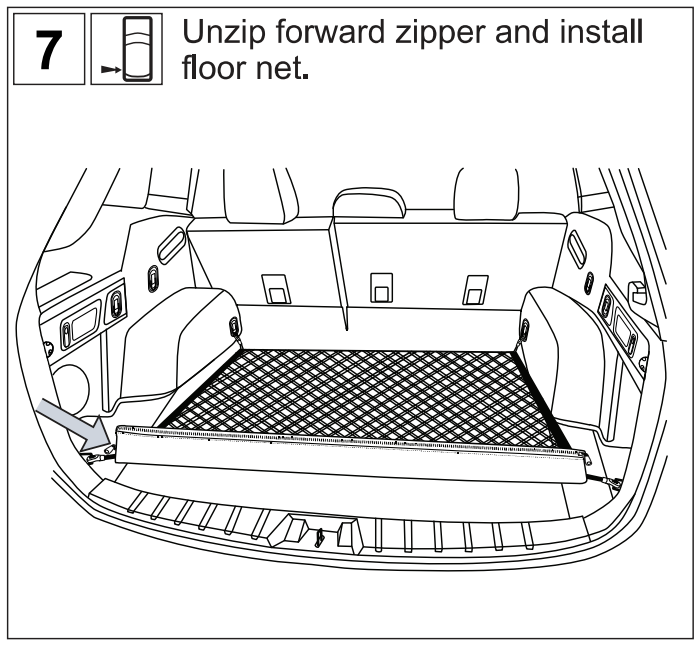 7

Unzip forward zipper and install floor net.