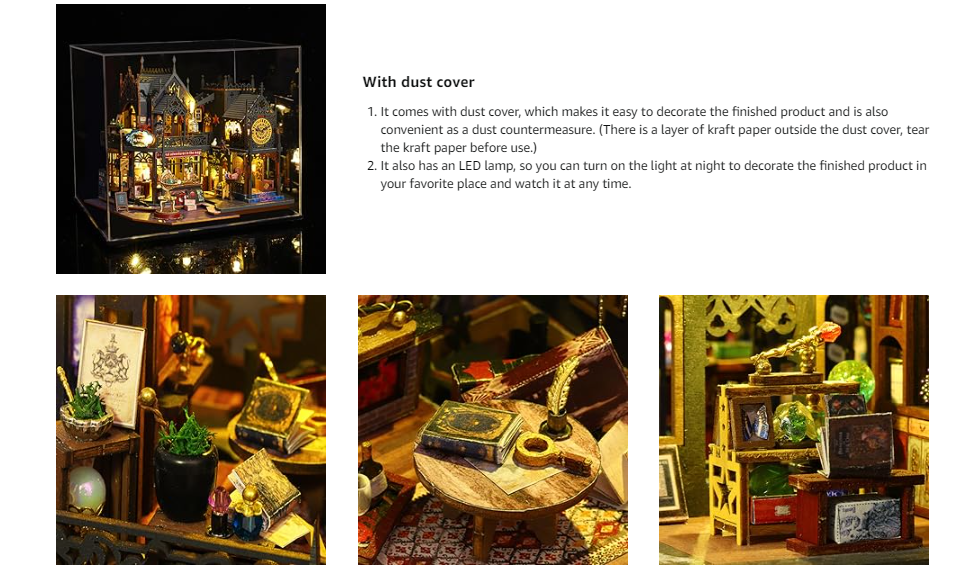 With dust cover

1. It comes with dust cover, which makes it easy to decorate the finished product and is also convenient as a dust countermeasure. (There is a layer of kraft paper outside the dust cover, tear the kraft paper before use.)
2. It also has an LED lamp, so you can turn on the light at night to decorate the finished product in your favorite place and watch it at any time.