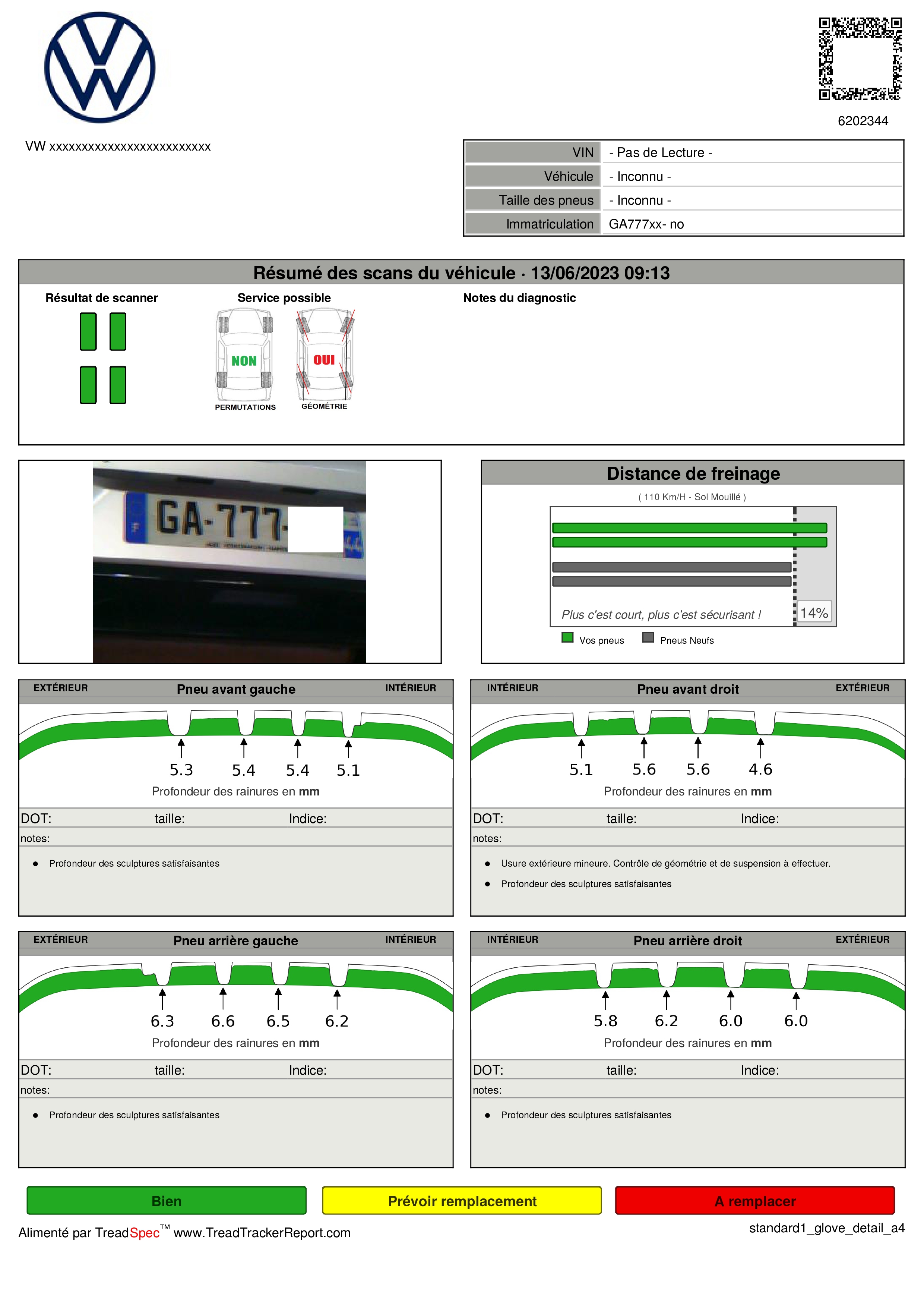 6202344

VW xxxxxxxxxxxxxxxxxxxxxxxxx

| VIN | - Pas de Lecture - |
|---|---|
| Véhicule | - Inconnu - |
| Taille des pneus | - Inconnu - |
| Immatriculation | GA777xx- no |

Résumé des scans du véhicule · 13/06/2023 09:13

Résultat de scanner

Service possible

NON
PERMUTATIONS

OUI
GÉOMÉTRIE

Notes du diagnostic

GA-777-

Distance de freinage
( 110 Km/H - Sol Mouillé )
Plus c'est court, plus c'est sécurisant !
14%
Vos pneus
Pneus Neufs

EXTÉRIEUR
Pneu avant gauche
INTÉRIEUR
5.3 5.4 5.4 5.1
Profondeur des rainures en mm
DOT: taille: Indice:
notes:
• Profondeur des sculptures satisfaisantes

INTÉRIEUR
Pneu avant droit
EXTÉRIEUR
5.1 5.6 5.6 4.6
Profondeur des rainures en mm
DOT: taille: Indice:
notes:
• Usure extérieure mineure. Contrôle de géométrie et de suspension à effectuer.
• Profondeur des sculptures satisfaisantes

EXTÉRIEUR
Pneu arrière gauche
INTÉRIEUR
6.3 6.6 6.5 6.2
Profondeur des rainures en mm
DOT: taille: Indice:
notes:
• Profondeur des sculptures satisfaisantes

INTÉRIEUR
Pneu arrière droit
EXTÉRIEUR
5.8 6.2 6.0 6.0
Profondeur des rainures en mm
DOT: taille: Indice:
notes:
• Profondeur des sculptures satisfaisantes

Bien
Prévoir remplacement
A remplacer

Alimenté par TreadSpec™ www.TreadTrackerReport.com
standard1_glove_detail_a4