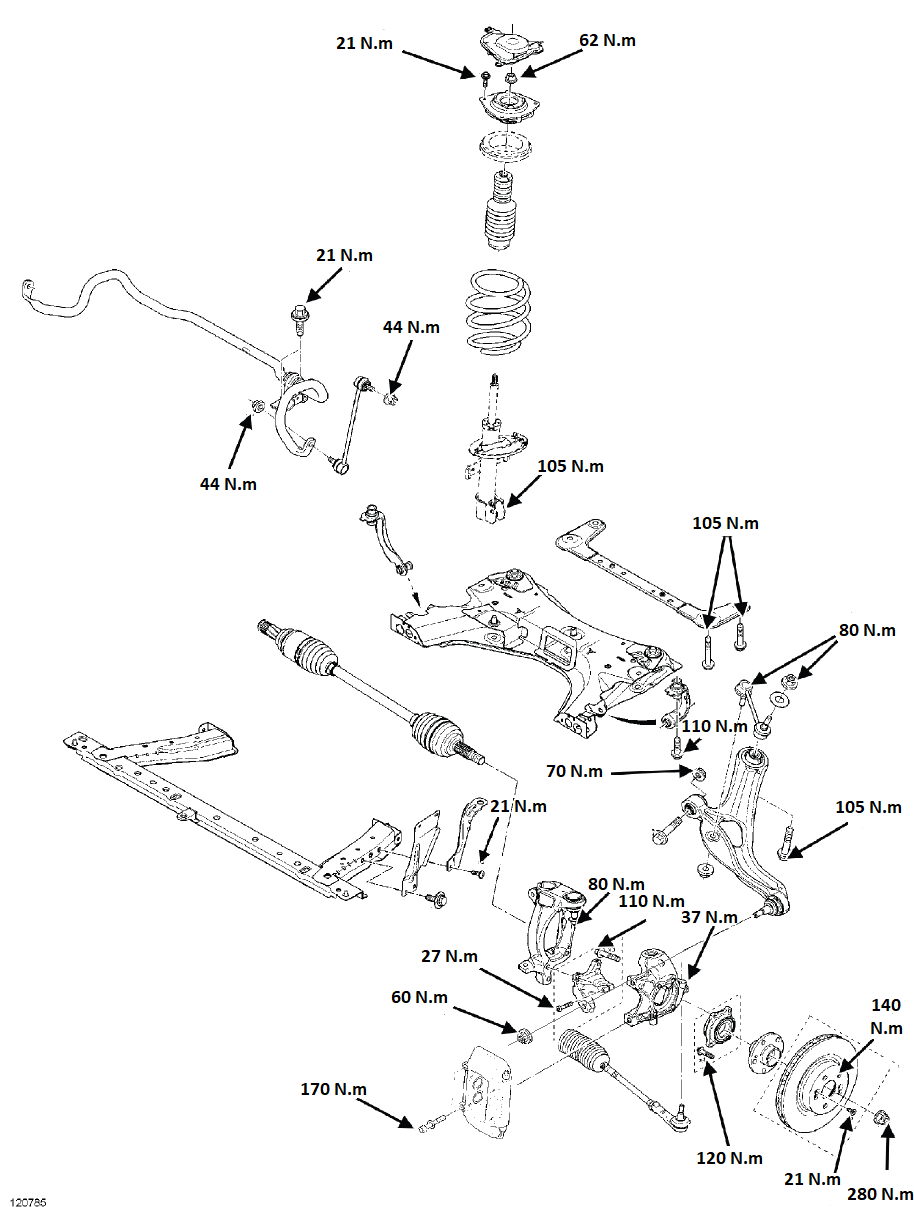 21 N.m
62 N.m
21 N.m
44 N.m
44 N.m
105 N.m
105 N.m
80 N.m
110 N.m
70 N.m
21 N.m
105 N.m
80 N.m
110 N.m
37 N.m
27 N.m
60 N.m
140 N.m
170 N.m
120 N.m
21 N.m
280 N.m
120786