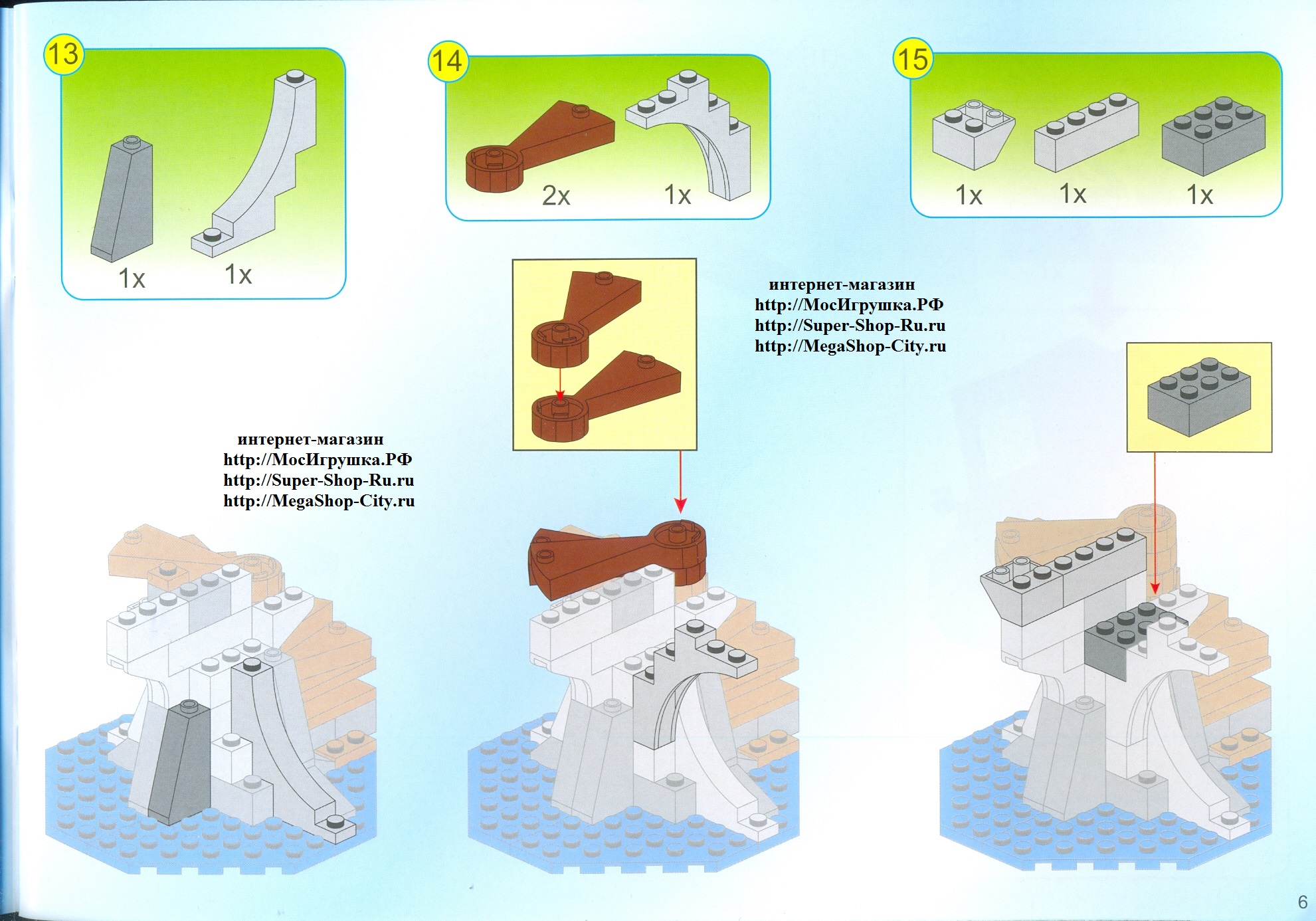 13

1x 1x

14

2x 1x

15

1x 1x 1x

интернет-магазин
http://МосИгрушка.РФ
http://Super-Shop-Ru.ru
http://MegaShop-City.ru

интернет-магазин
http://МосИгрушка.РФ
http://Super-Shop-Ru.ru
http://MegaShop-City.ru

6