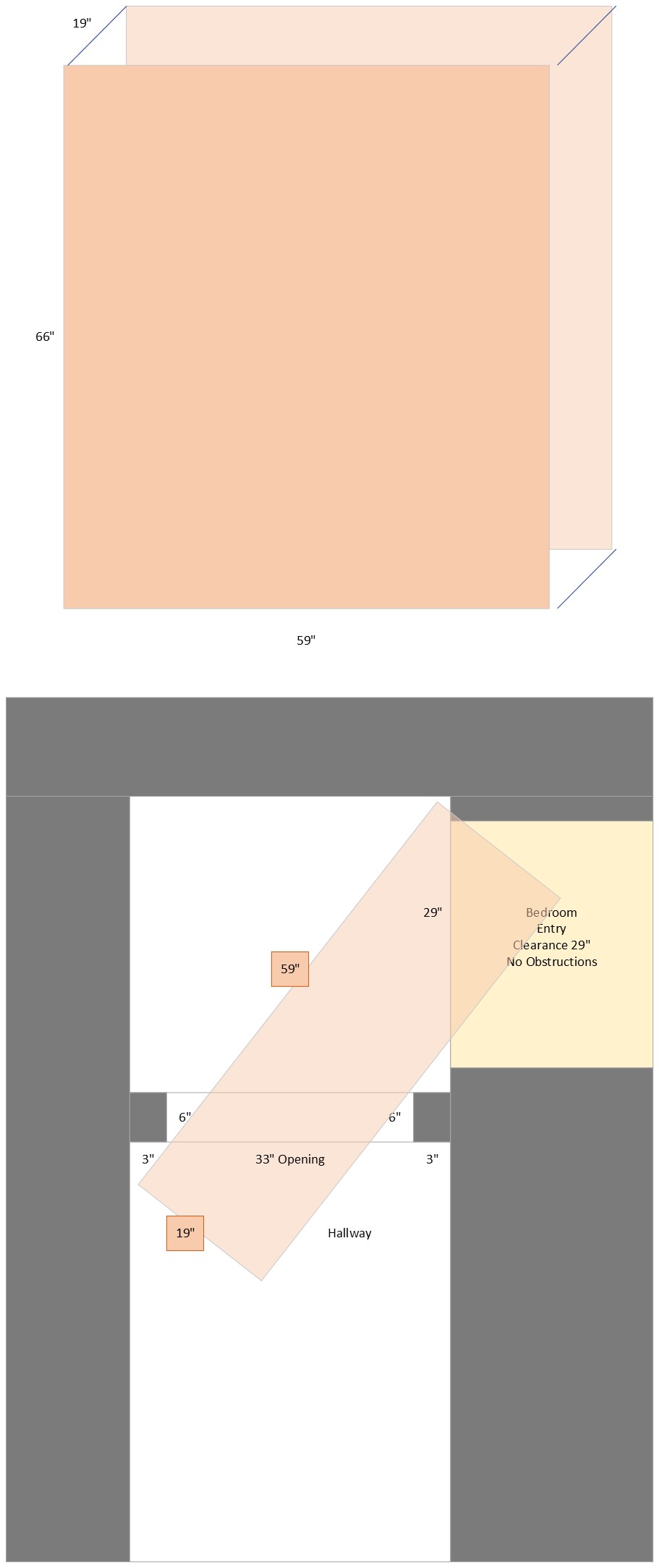 19"

66"

59"

29"

Bedroom
Entry
Clearance 29"
No Obstructions

59"

6"

6"

3"

33" Opening

3"

19"

Hallway