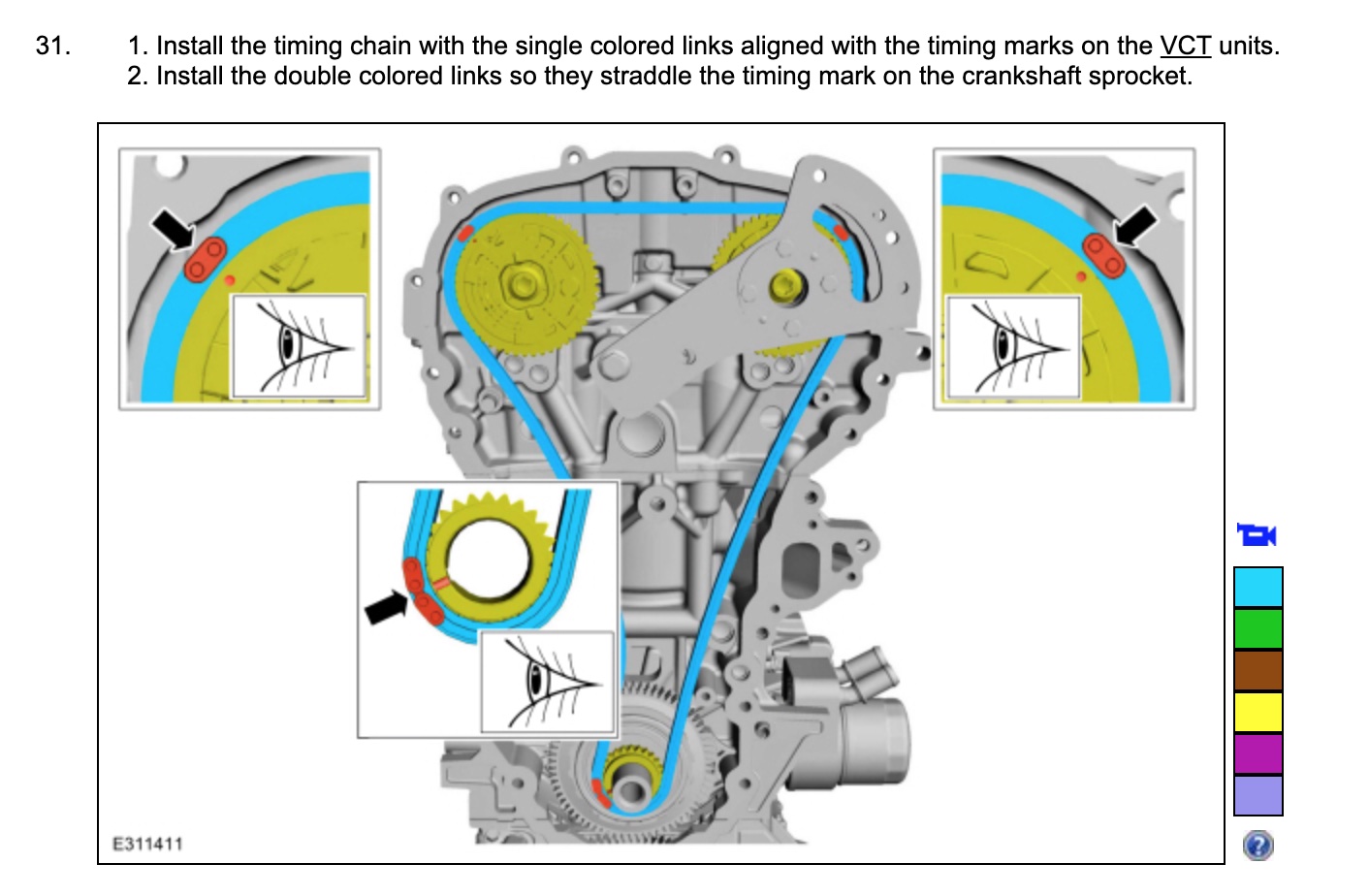 31. 1. Install the timing chain with the single colored links aligned with the timing marks on the VCT units.
2. Install the double colored links so they straddle the timing mark on the crankshaft sprocket.

E311411