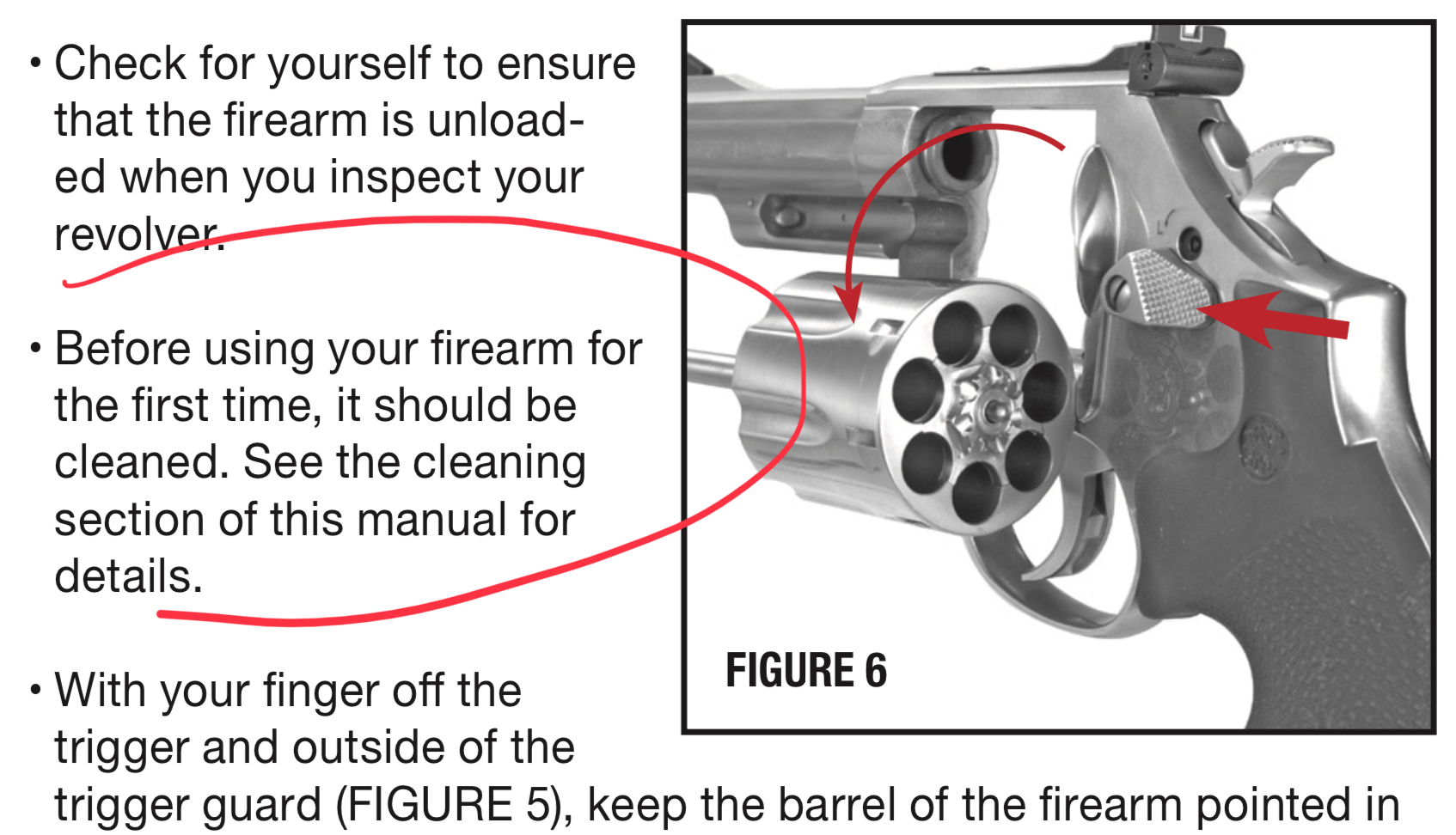 • Check for yourself to ensure that the firearm is unloaded when you inspect your revolver.

• Before using your firearm for the first time, it should be cleaned. See the cleaning section of this manual for details.

• With your finger off the trigger and outside of the trigger guard (FIGURE 5), keep the barrel of the firearm pointed in

FIGURE 6