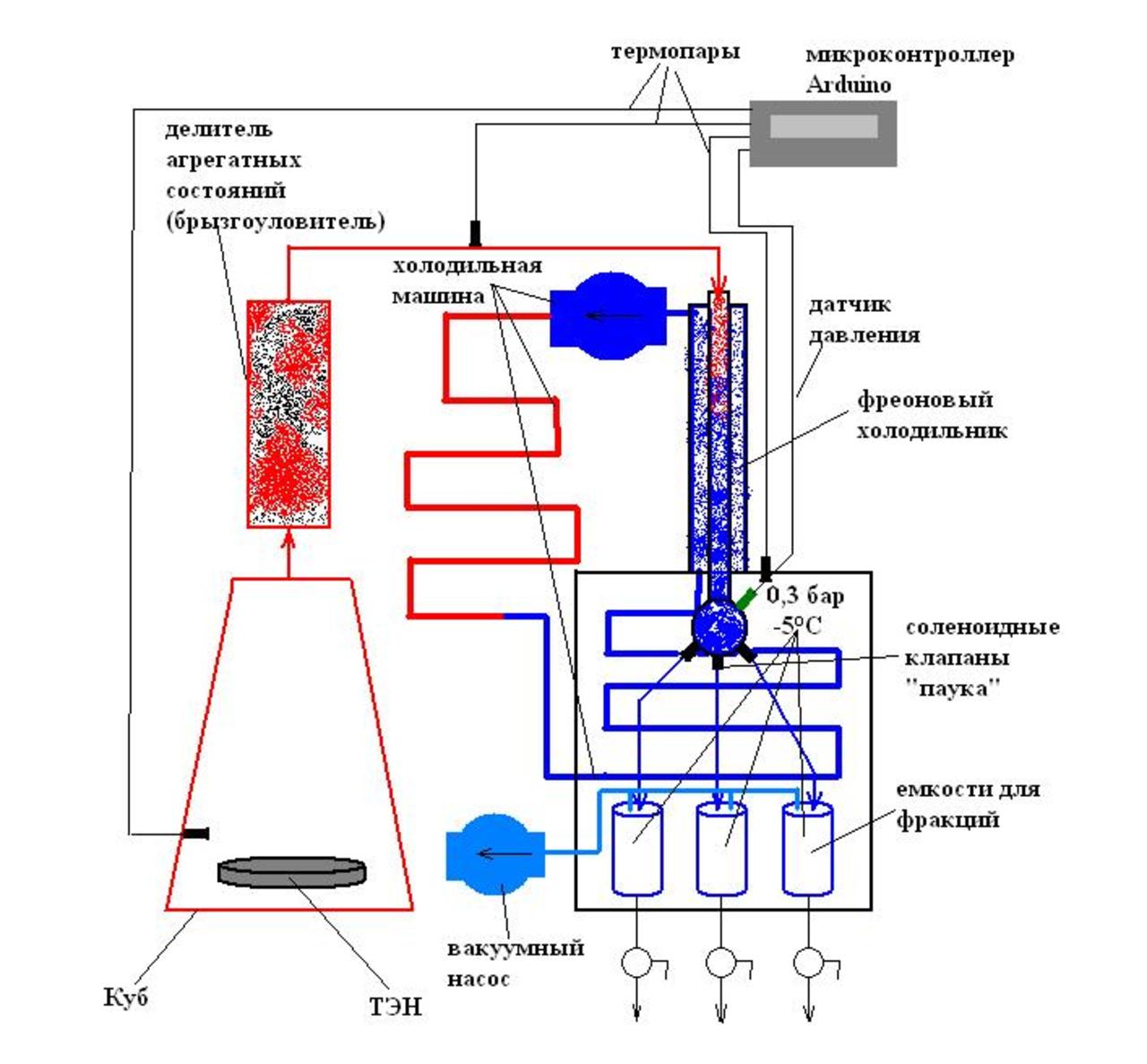 термопары

микроконтроллер Arduino

делитель агрегатных состояний (брызгоуловитель)

холодильная машина

датчик давления

фреоновый холодильник

0,3 бар -5°C

соленоидные клапаны "паука"

емкости для фракций

вакуумный насос

Куб

ТЭН