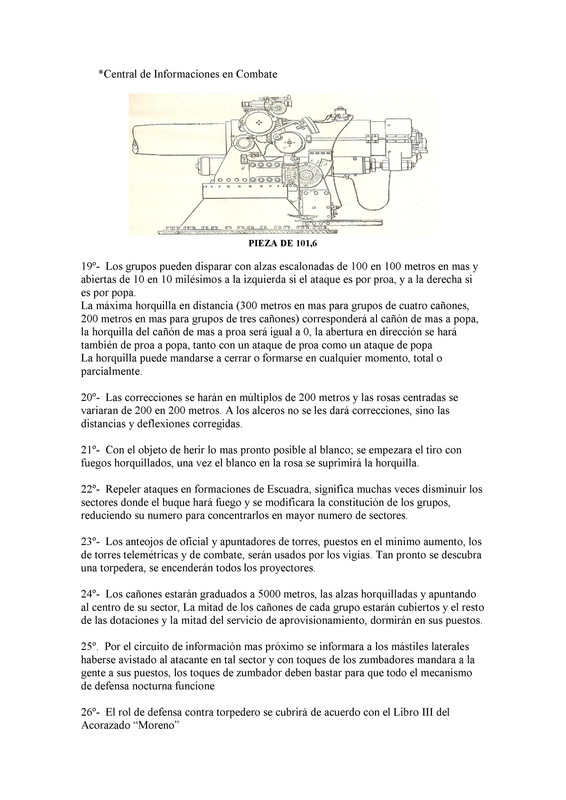 *Central de Informaciones en Combate

PIEZA DE 101,6

19º- Los grupos pueden disparar con alzas escalonadas de 100 en 100 metros en mas y abiertas de 10 en 10 milésimos a la izquierda si el ataque es por proa, y a la derecha si es por popa.
La máxima horquilla en distancia (300 metros en mas para grupos de cuatro cañones, 200 metros en mas para grupos de tres cañones) corresponderá al cañón de mas a popa, la horquilla del cañón de mas a proa será igual a 0, la abertura en dirección se hará también de proa a popa, tanto con un ataque de proa como un ataque de popa
La horquilla puede mandarse a cerrar o formarse en cualquier momento, total o parcialmente.

20º- Las correcciones se harán en múltiplos de 200 metros y las rosas centradas se variaran de 200 en 200 metros. A los alceros no se les dará correcciones, sino las distancias y deflexiones corregidas.

21º- Con el objeto de herir lo mas pronto posible al blanco; se empezara el tiro con fuegos horquillados, una vez el blanco en la rosa se suprimirá la horquilla.

22º- Repeler ataques en formaciones de Escuadra, significa muchas veces disminuir los sectores donde el buque hará fuego y se modificara la constitución de los grupos, reduciendo su numero para concentrarlos en mayor numero de sectores.

23º- Los anteojos de oficial y apuntadores de torres, puestos en el mínimo aumento, los de torres telemétricas y de combate, serán usados por los vigías. Tan pronto se descubra una torpedera, se encenderán todos los proyectores.

24º- Los cañones estarán graduados a 5000 metros, las alzas horquilladas y apuntando al centro de su sector, La mitad de los cañones de cada grupo estarán cubiertos y el resto de las dotaciones y la mitad del servicio de aprovisionamiento, dormirán en sus puestos.

25º. Por el circuito de información mas próximo se informara a los mástiles laterales haberse avistado al atacante en tal sector y con toques de los zumbadores mandara a la gente a sus puestos, los toques de zumbador deben bastar para que todo el mecanismo de defensa nocturna funcione

26º- El rol de defensa contra torpedero se cubrirá de acuerdo con el Libro III del Acorazado “Moreno”