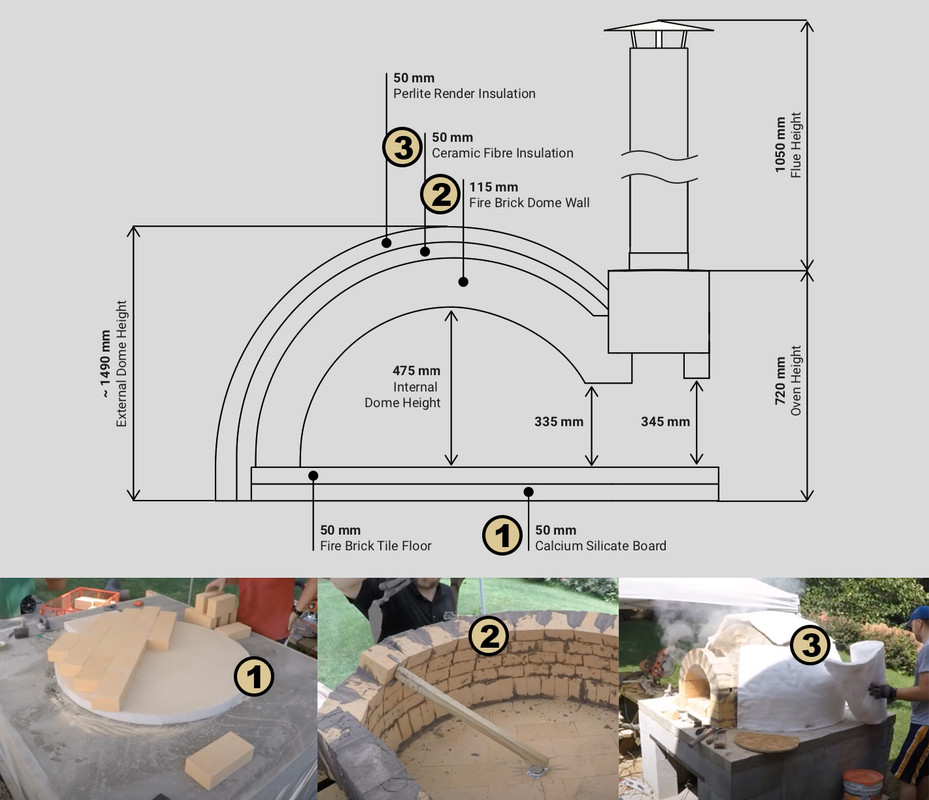 50 mm
Perlite Render Insulation

3
50 mm
Ceramic Fibre Insulation

2
115 mm
Fire Brick Dome Wall

1050 mm
Flue Height

~ 1490 mm
External Dome Height

475 mm
Internal
Dome Height

335 mm

345 mm

720 mm
Oven Height

50 mm
Fire Brick Tile Floor

1
50 mm
Calcium Silicate Board

1

2

3