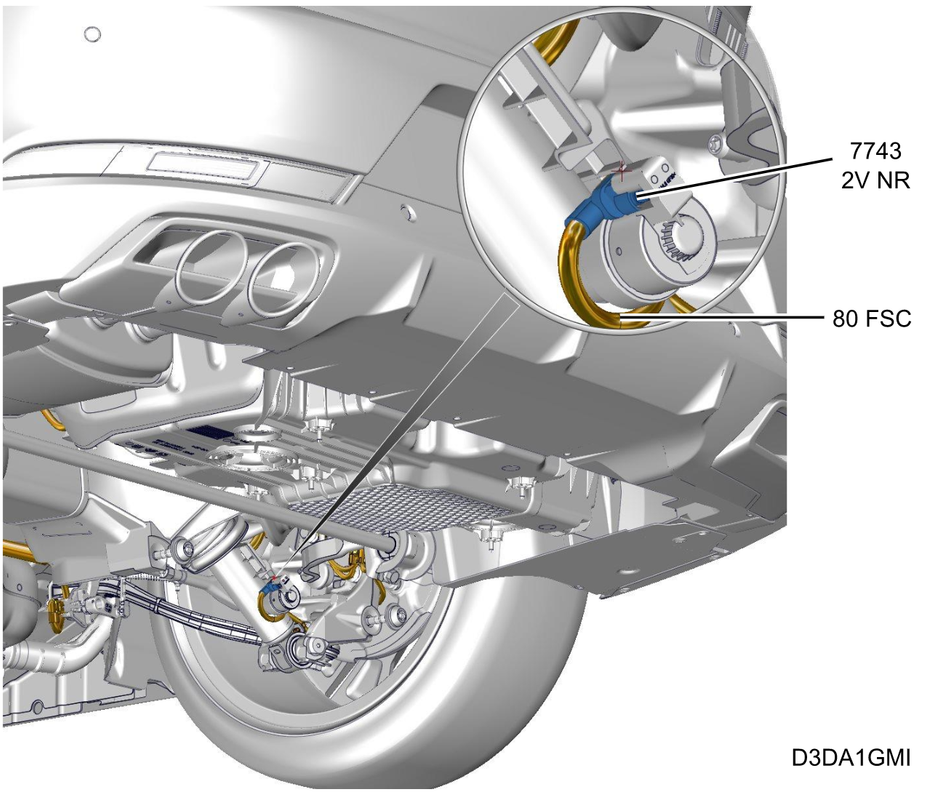 7743
2V NR

80 FSC

D3DA1GMI