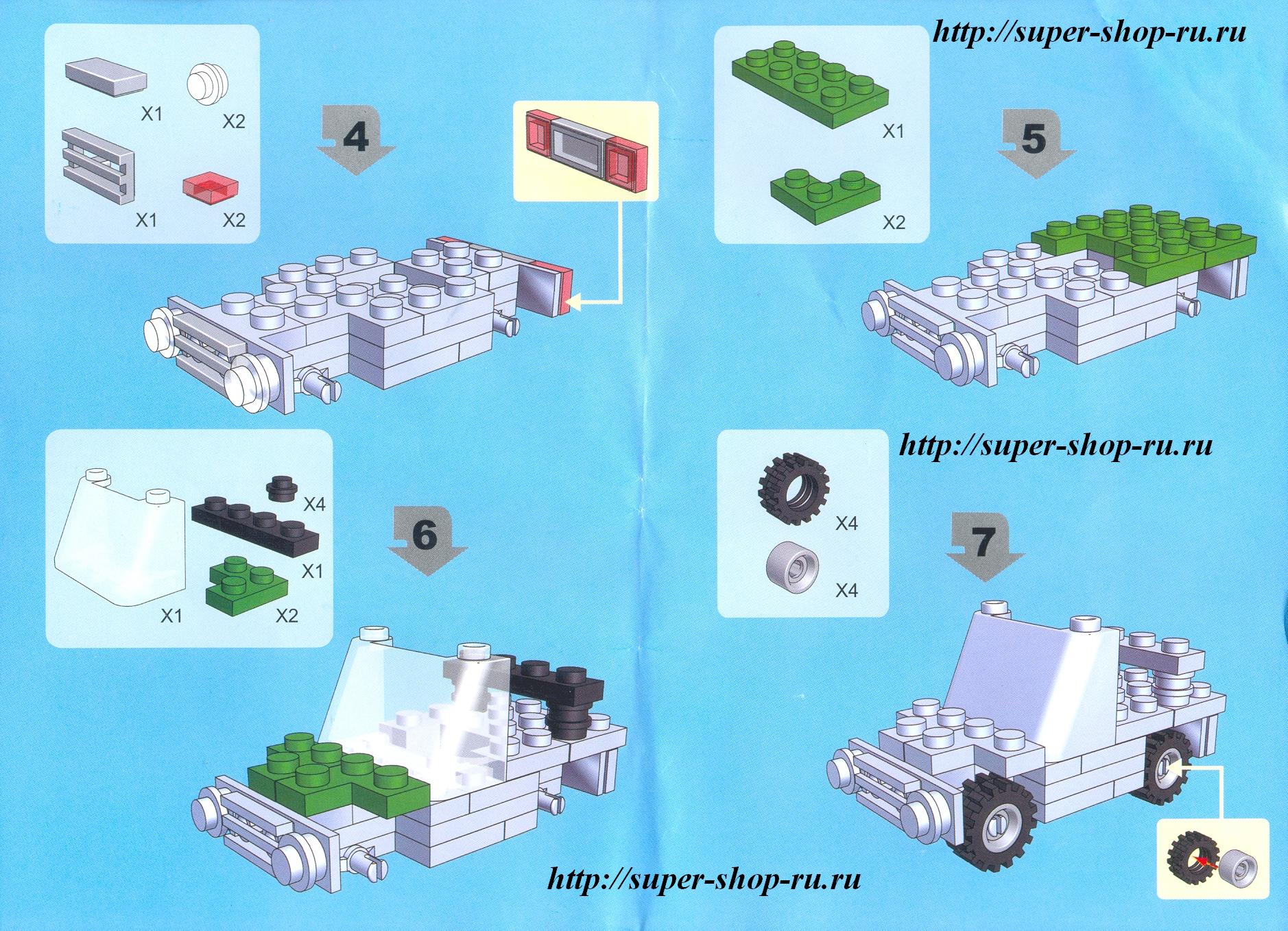 X1
X2
X1
X2

4

http://super-shop-ru.ru

X1
X2

5

X4
X1
X1
X2

6

http://super-shop-ru.ru

X4
X4

7

http://super-shop-ru.ru