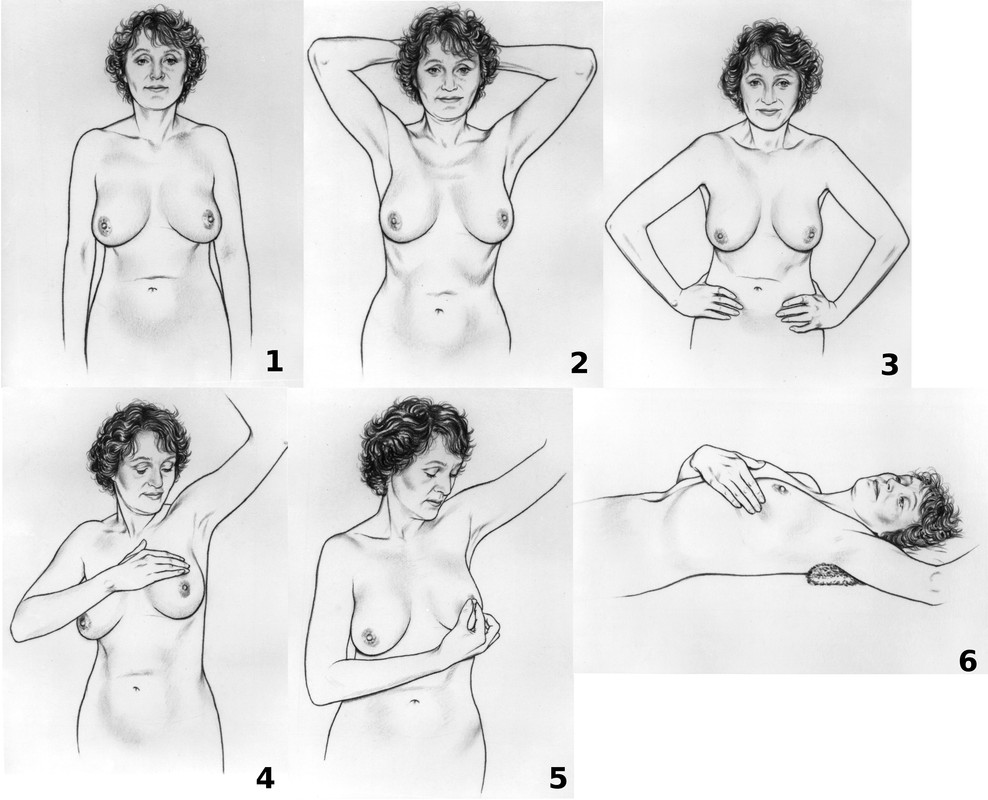 1

2

3

4

5

6