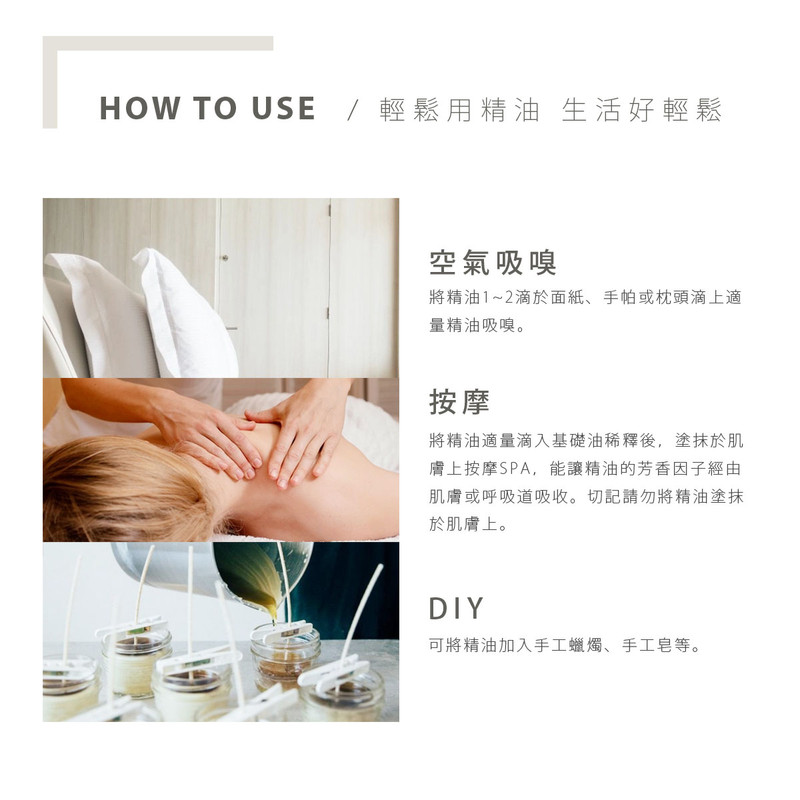 HOW TO USE / 輕鬆用精油 生活好輕鬆

空氣吸嗅

將精油1~2滴於面紙、手帕或枕頭滴上適量精油吸嗅。

按摩

將精油適量滴入基礎油稀釋後，塗抹於肌膚上按摩SPA，能讓精油的芳香因子經由肌膚或呼吸道吸收。切記請勿將精油塗抹於肌膚上。

DIY

可將精油加入手工蠟燭、手工皂等。