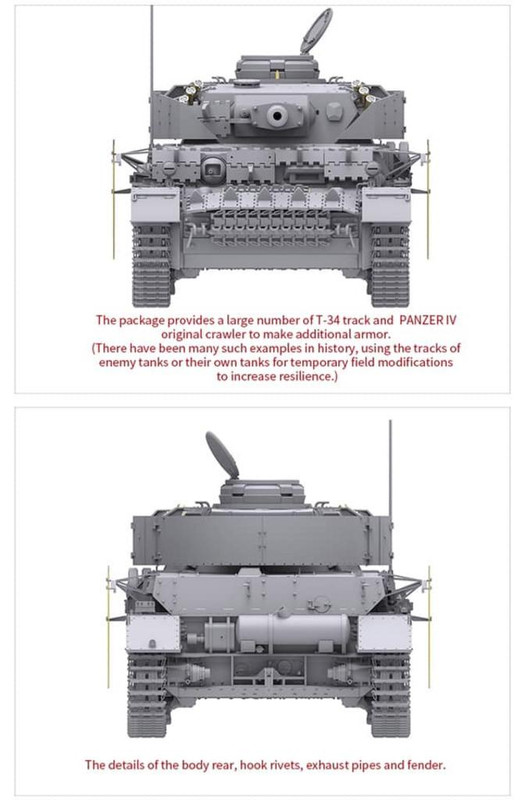 The package provides a large number of T-34 track and PANZER IV original crawler to make additional armor.
(There have been many such examples in history, using the tracks of enemy tanks or their own tanks for temporary field modifications to increase resilience.)

The details of the body rear, hook rivets, exhaust pipes and fender.