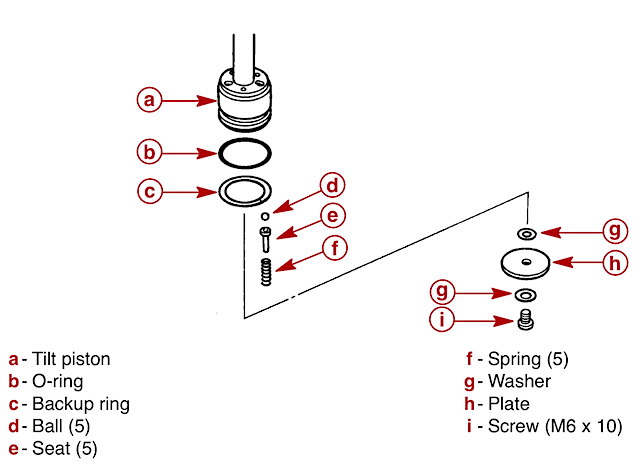 a
b
c
d
e
f
g
h
g
i

a - Tilt piston
b - O-ring
c - Backup ring
d - Ball (5)
e - Seat (5)

f - Spring (5)
g - Washer
h - Plate
i - Screw (M6 x 10)