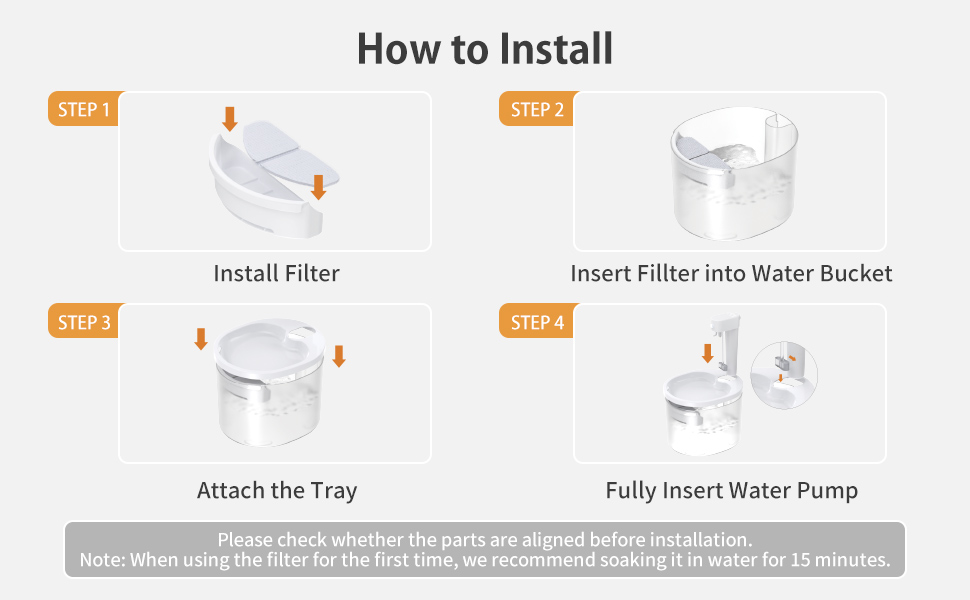 How to Install

STEP 1

Install Filter

STEP 2

Insert Fillter into Water Bucket

STEP 3

Attach the Tray

STEP 4

Fully Insert Water Pump

Please check whether the parts are aligned before installation.
Note: When using the filter for the first time, we recommend soaking it in water for 15 minutes.