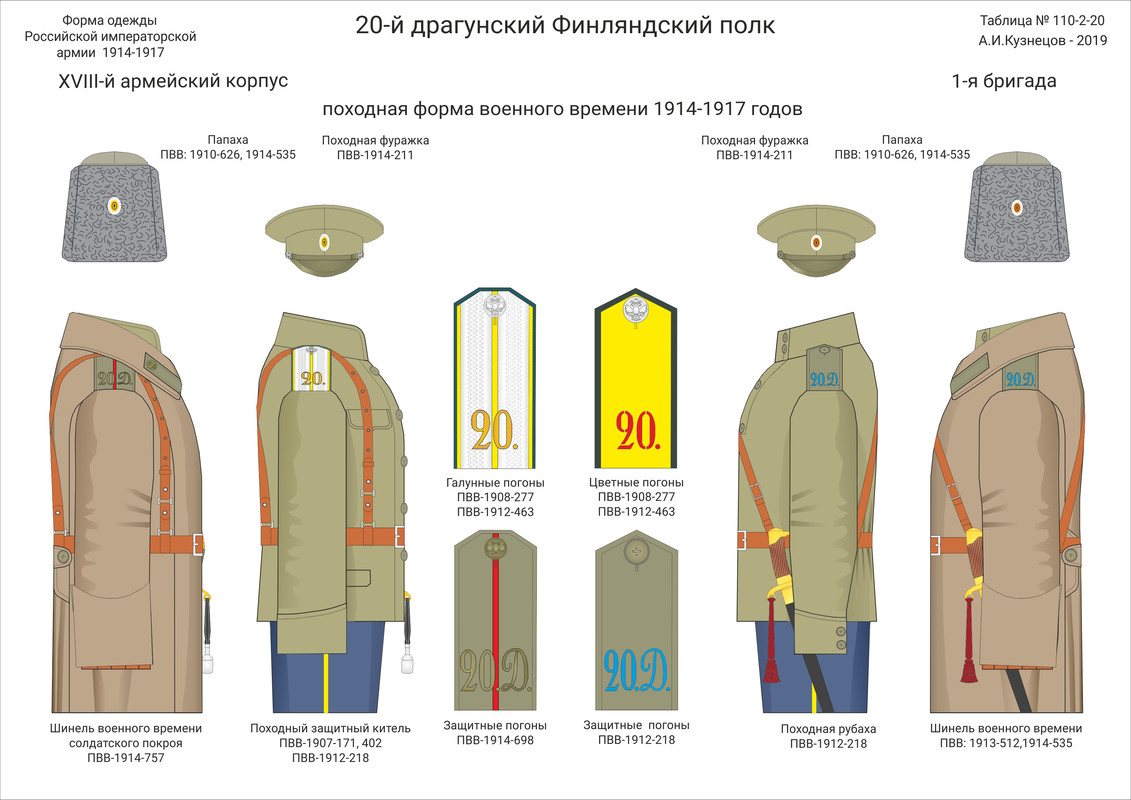 Форма одежды Российской императорской армии 1914-1917

20-й драгунский Финляндский полк

Таблица № 110-2-20
А.И.Кузнецов - 2019

XVIII-й армейский корпус

1-я бригада

походная форма военного времени 1914-1917 годов

Папаха
ПВВ: 1910-626, 1914-535

Походная фуражка
ПВВ-1914-211

Походная фуражка
ПВВ-1914-211

Папаха
ПВВ: 1910-626, 1914-535

20.Д.

20.

20.

20.

20.Д.

20.Д.

Галунные погоны
ПВВ-1908-277
ПВВ-1912-463

Цветные погоны
ПВВ-1908-277
ПВВ-1912-463

20.Д.

20.Д.

Шинель военного времени солдатского покроя
ПВВ-1914-757

Походный защитный китель
ПВВ-1907-171, 402
ПВВ-1912-218

Защитные погоны
ПВВ-1914-698

Защитные погоны
ПВВ-1912-218

Походная рубаха
ПВВ-1912-218

Шинель военного времени
ПВВ: 1913-512,1914-535