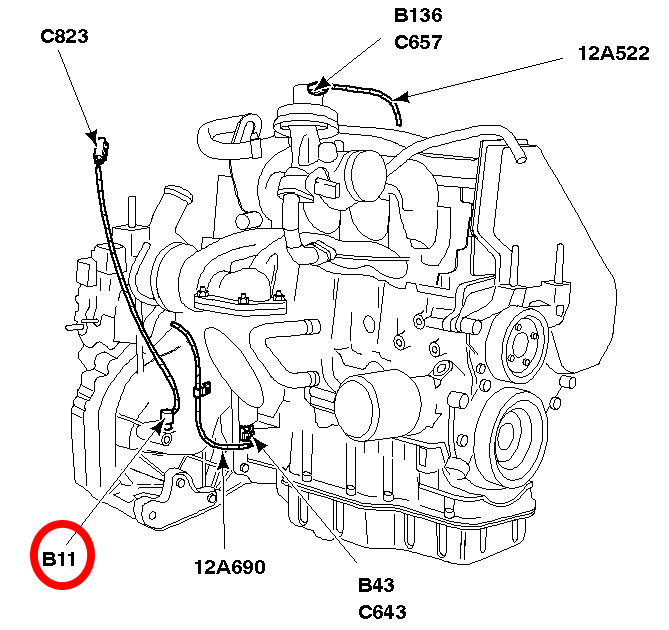 C823

B136
C657

12A522

B11

12A690

B43
C643