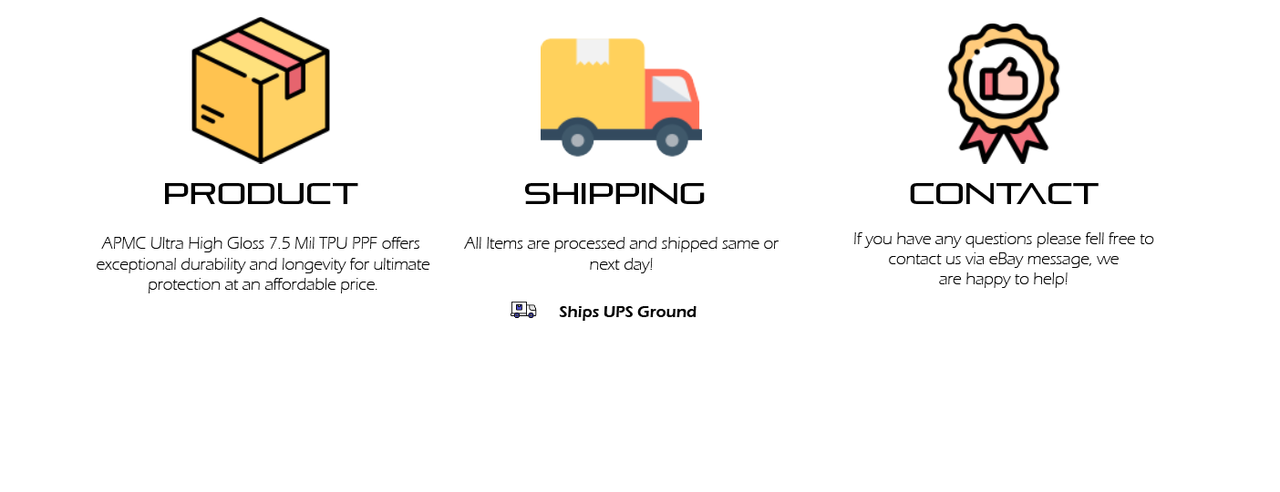 PRODUCT

APMC Ultra High Gloss 7.5 Mil TPU PPF offers exceptional durability and longevity for ultimate protection at an affordable price.

SHIPPING

All Items are processed and shipped same or next day!

Ships UPS Ground

CONTACT

If you have any questions please fell free to contact us via eBay message, we are happy to help!