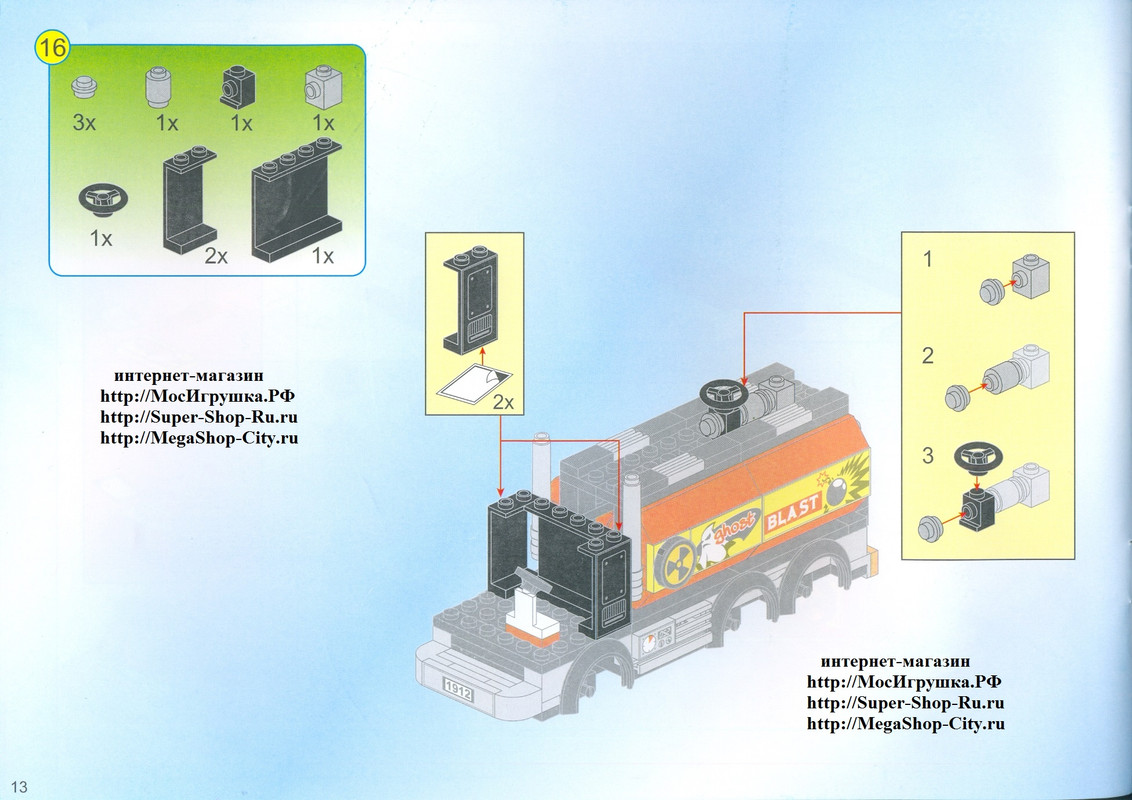 16

3x 1x 1x 1x

1x 2x 1x

интернет-магазин
http://МосИгрушка.РФ
http://Super-Shop-Ru.ru
http://MegaShop-City.ru

2x

1

2

3

ghost BLAST

1912

интернет-магазин
http://МосИгрушка.РФ
http://Super-Shop-Ru.ru
http://MegaShop-City.ru

13